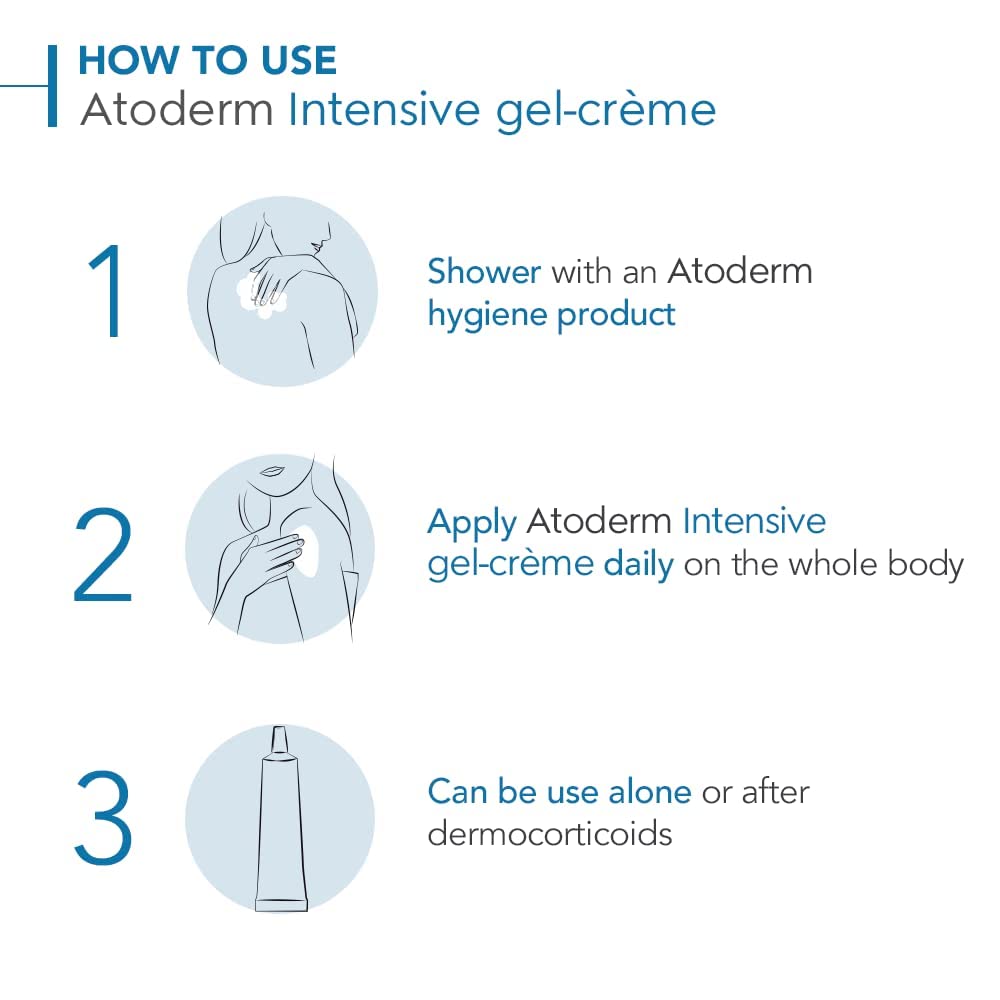 HOW TO USE
Atoderm Intensive gel-crème

1

Shower with an Atoderm hygiene product

2

Apply Atoderm Intensive gel-crème daily on the whole body

3

Can be use alone or after dermocorticoids