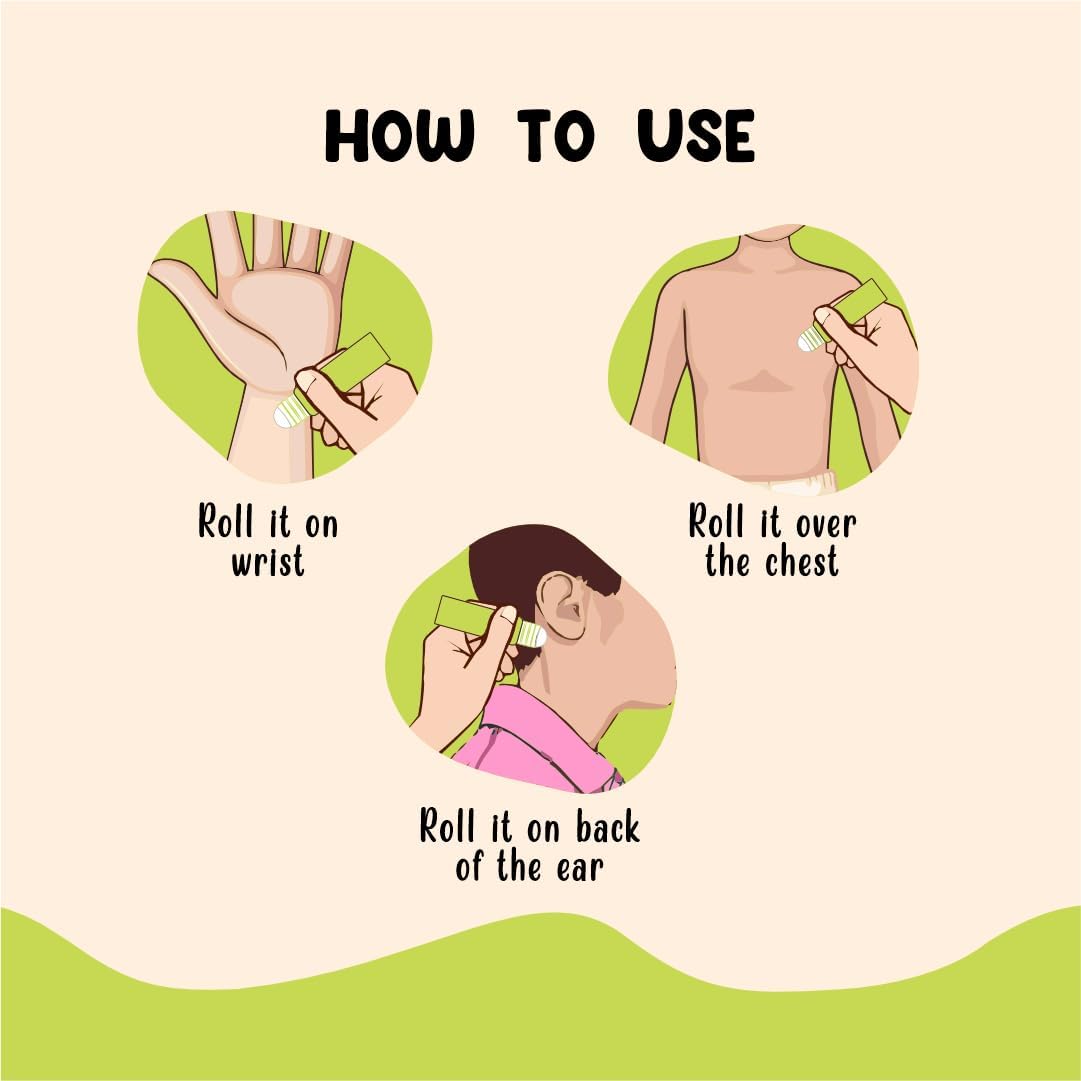 HOW TO USE

Roll it on wrist

Roll it over the chest

Roll it on back of the ear