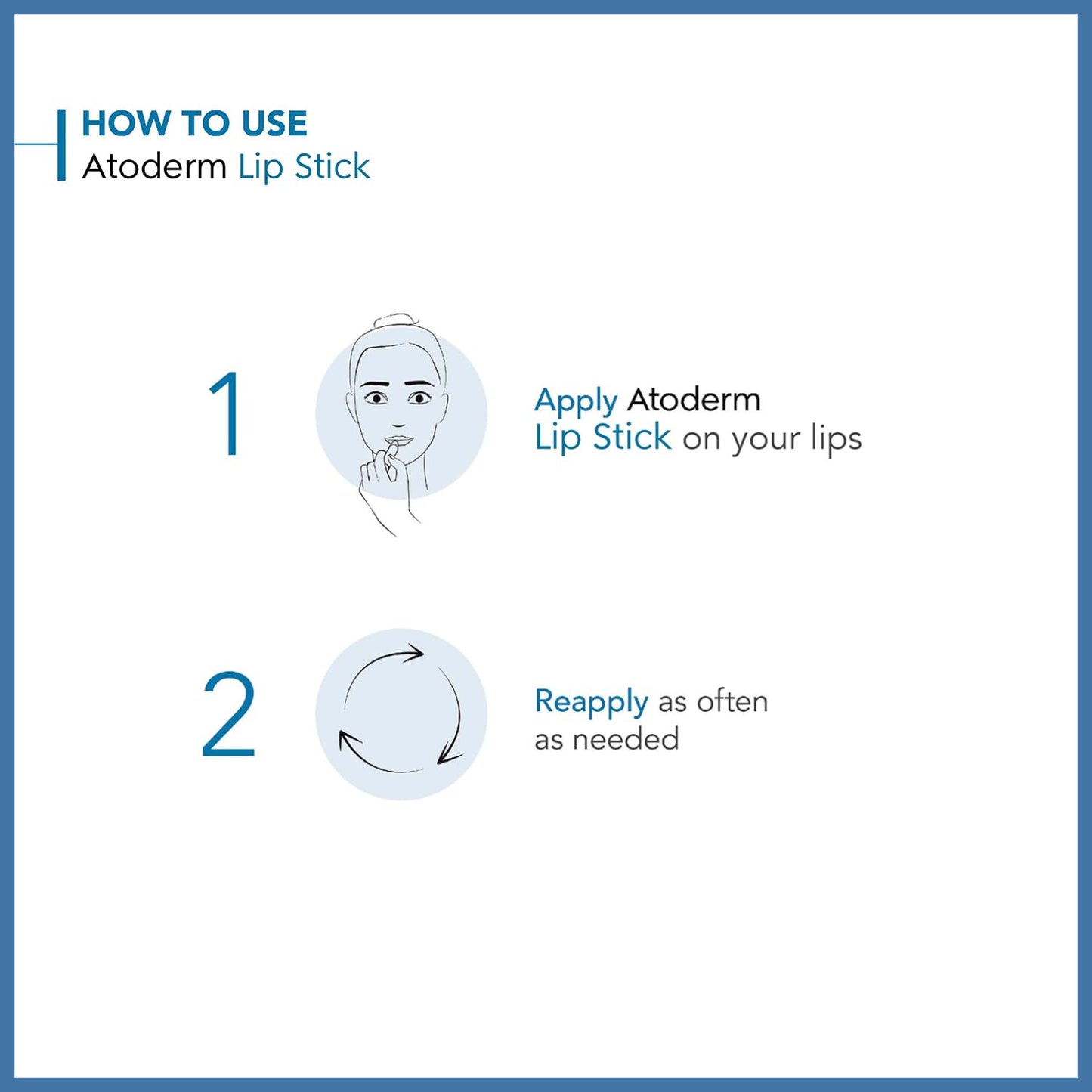 HOW TO USE
Atoderm Lip Stick

1

Apply Atoderm Lip Stick on your lips

2

Reapply as often as needed