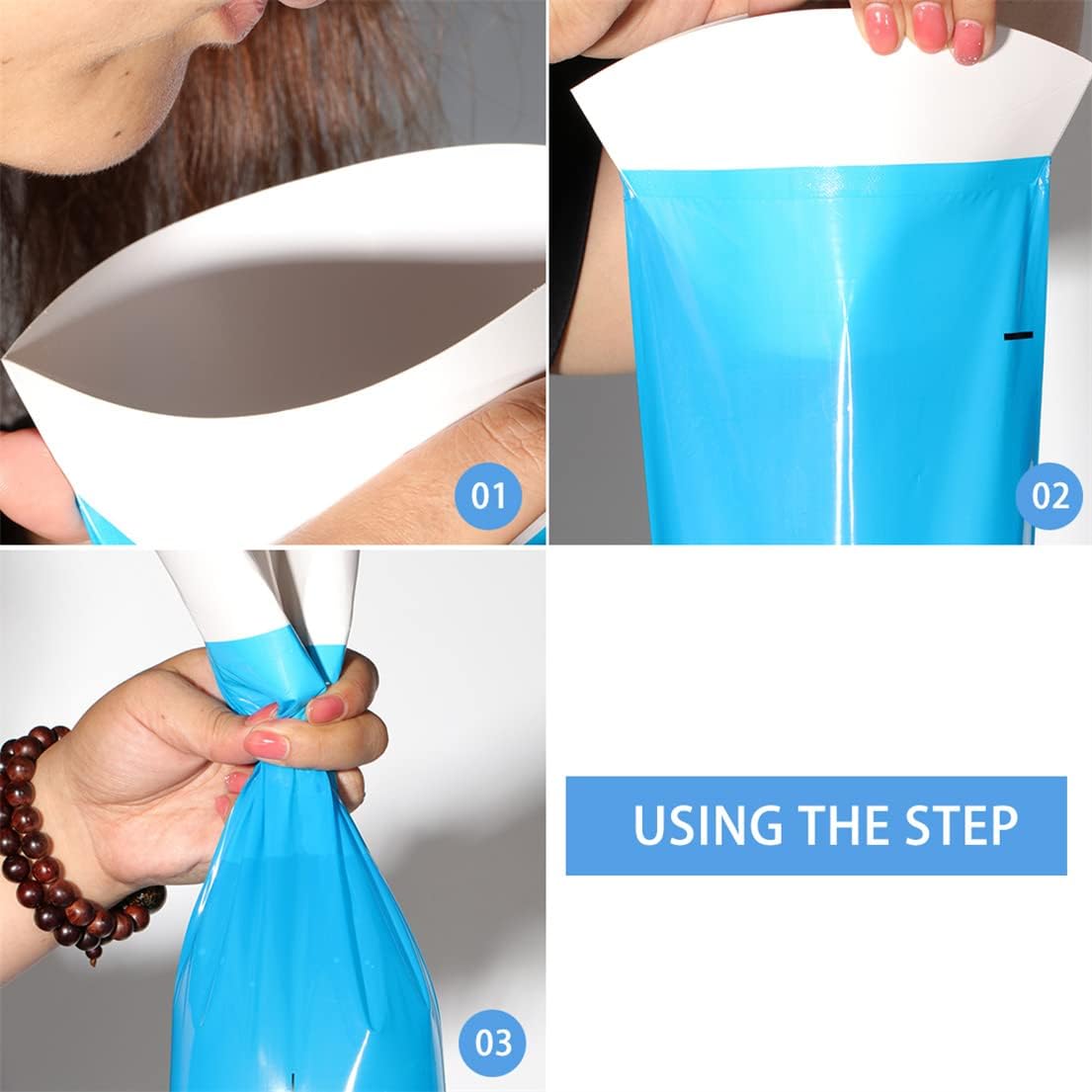 01

02

03

USING THE STEP