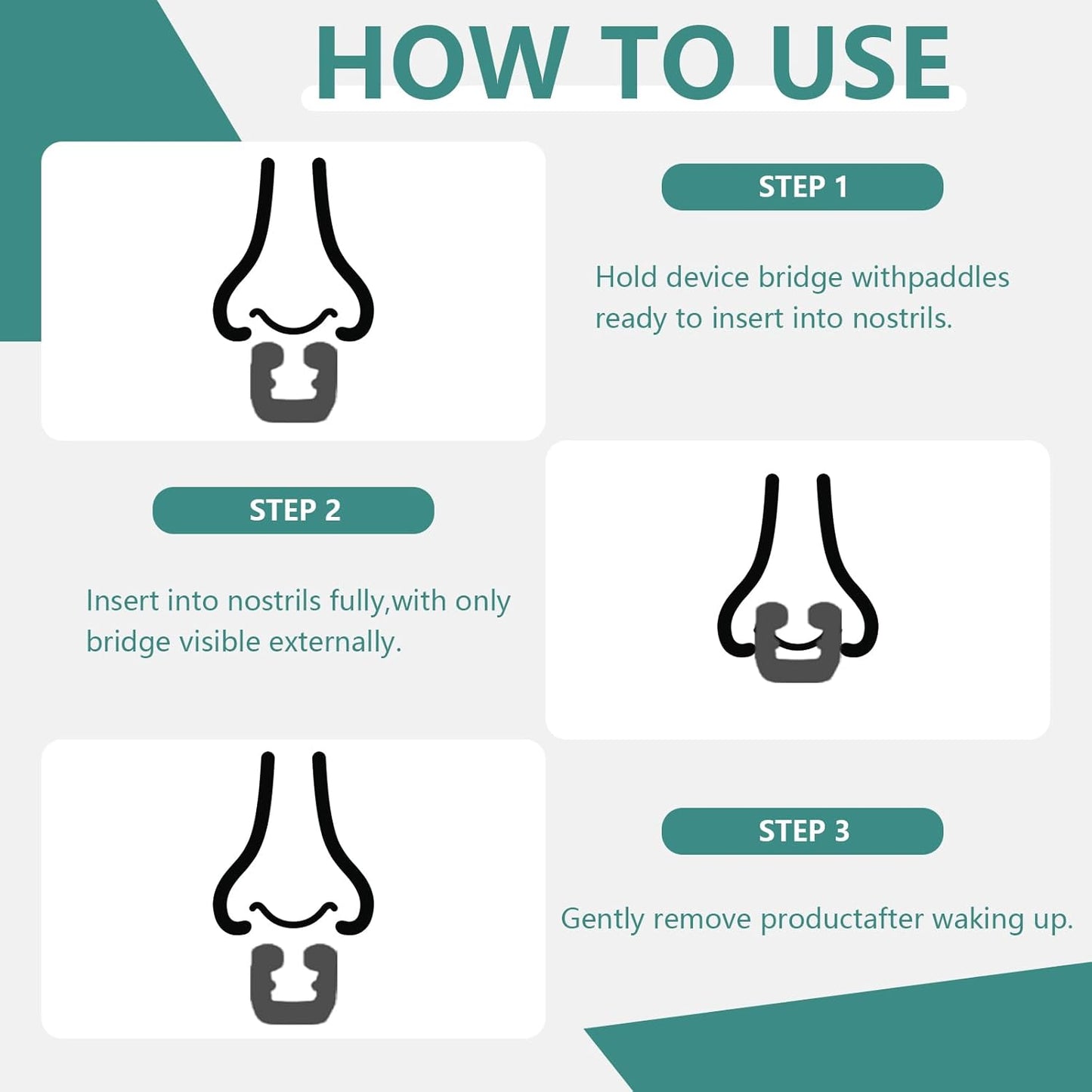 HOW TO USE

STEP 1

Hold device bridge withpaddles ready to insert into nostrils.

STEP 2

Insert into nostrils fully,with only bridge visible externally.

STEP 3

Gently remove productafter waking up.