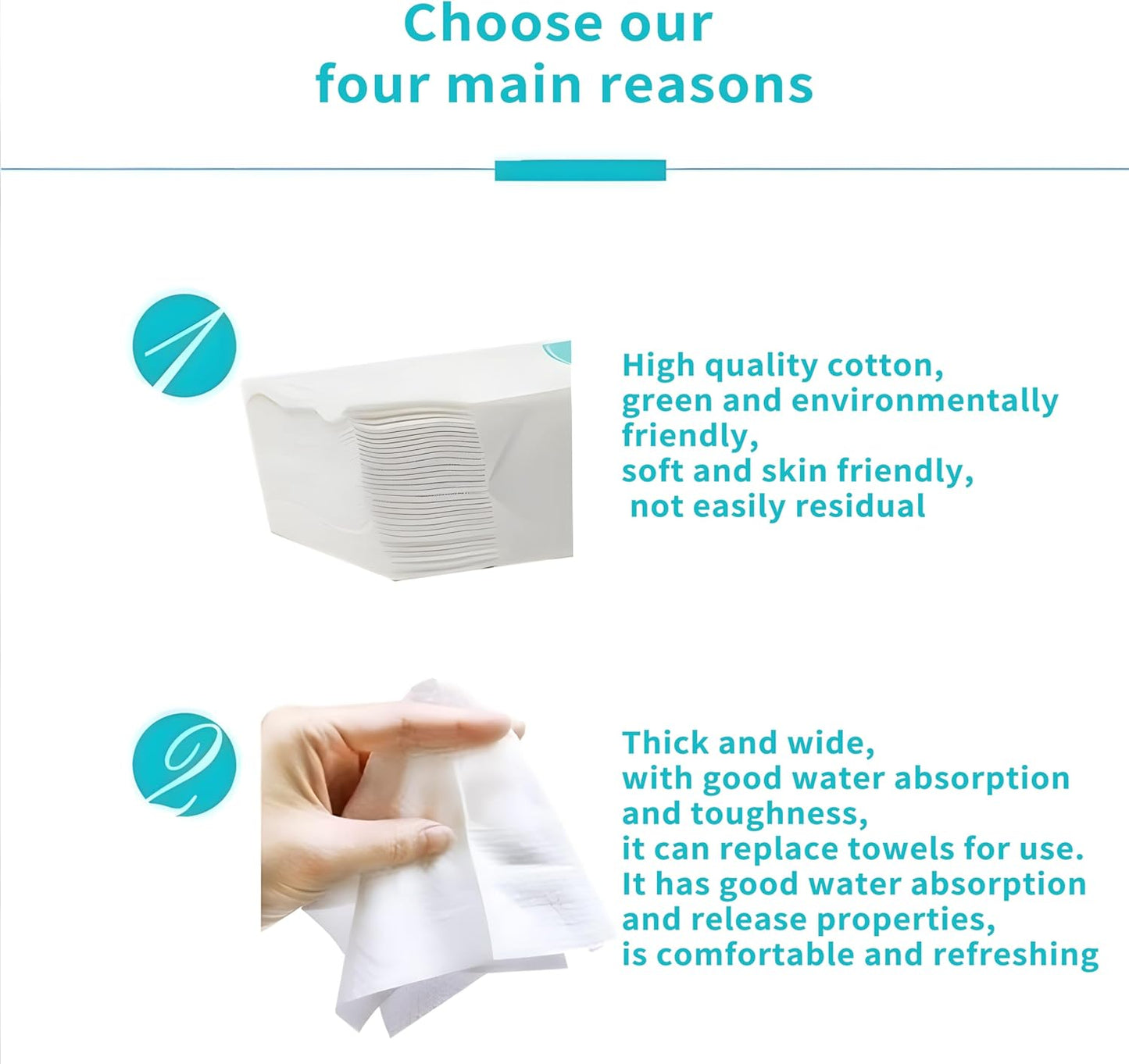 Choose our four main reasons

1

High quality cotton, green and environmentally friendly, soft and skin friendly, not easily residual

2

Thick and wide, with good water absorption and toughness, it can replace towels for use. It has good water absorption and release properties, is comfortable and refreshing