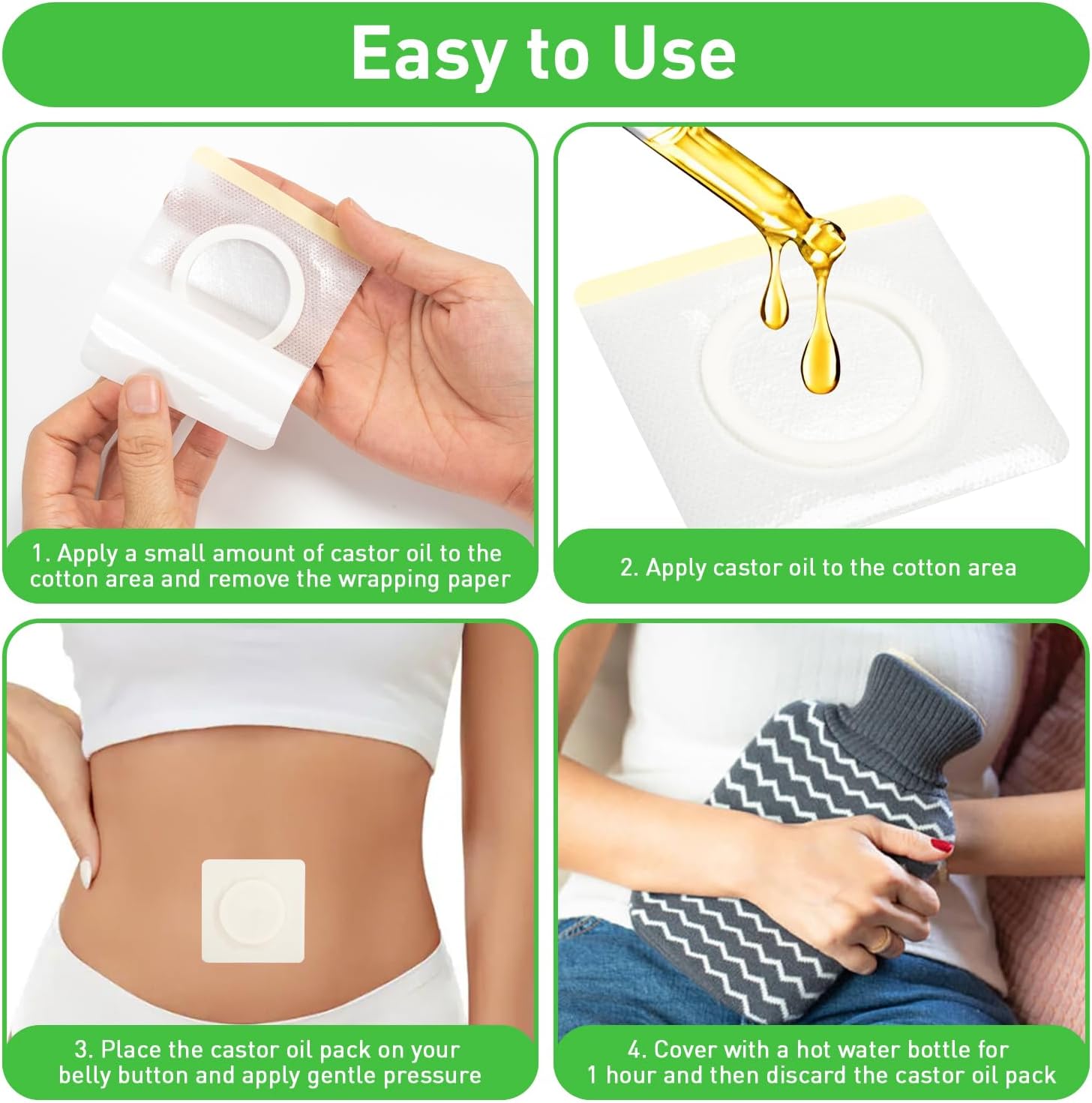 Easy to Use

1. Apply a small amount of castor oil to the cotton area and remove the wrapping paper

2. Apply castor oil to the cotton area

3. Place the castor oil pack on your belly button and apply gentle pressure

4. Cover with a hot water bottle for 1 hour and then discard the castor oil pack