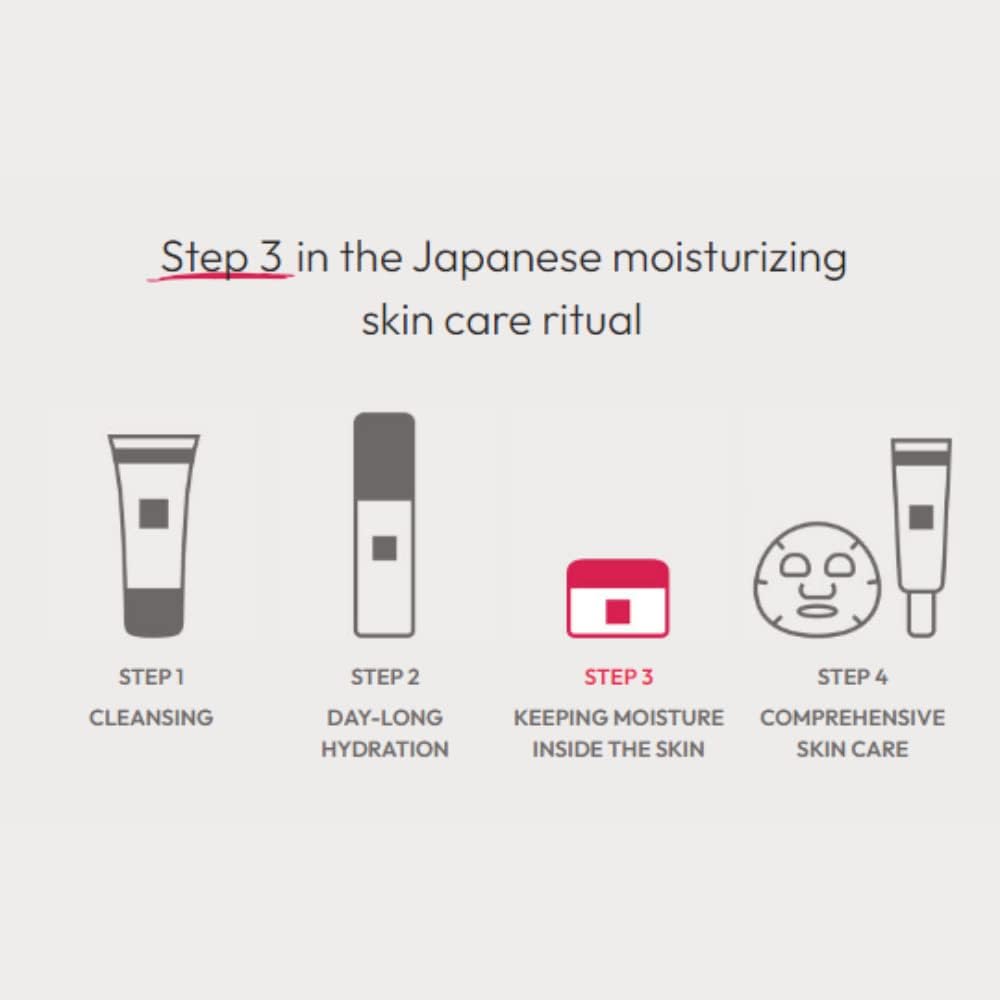 Step 3 in the Japanese moisturizing skin care ritual

STEP 1
CLEANSING

STEP 2
DAY-LONG HYDRATION

STEP 3
KEEPING MOISTURE INSIDE THE SKIN

STEP 4
COMPREHENSIVE SKIN CARE