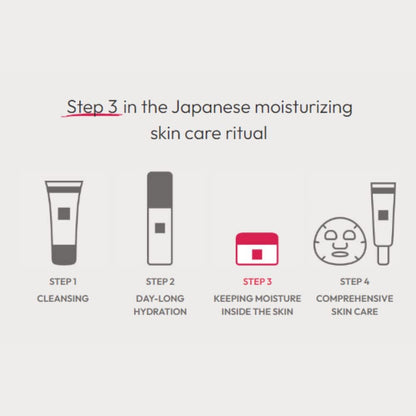 Step 3 in the Japanese moisturizing skin care ritual

STEP 1
CLEANSING

STEP 2
DAY-LONG HYDRATION

STEP 3
KEEPING MOISTURE INSIDE THE SKIN

STEP 4
COMPREHENSIVE SKIN CARE