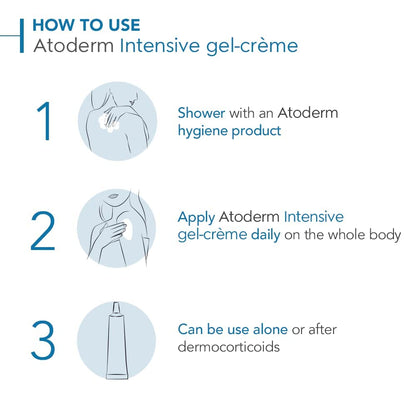 HOW TO USE
Atoderm Intensive gel-crème

1

Shower with an Atoderm hygiene product

2

Apply Atoderm Intensive gel-crème daily on the whole body

3

Can be use alone or after dermocorticoids