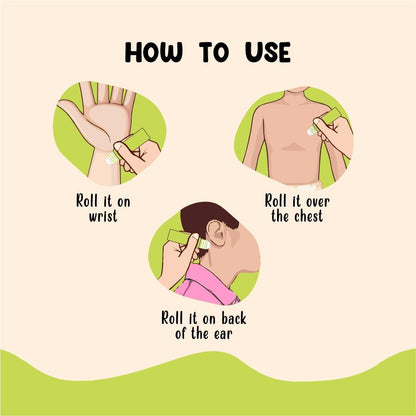 HOW TO USE

Roll it on wrist

Roll it over the chest

Roll it on back of the ear