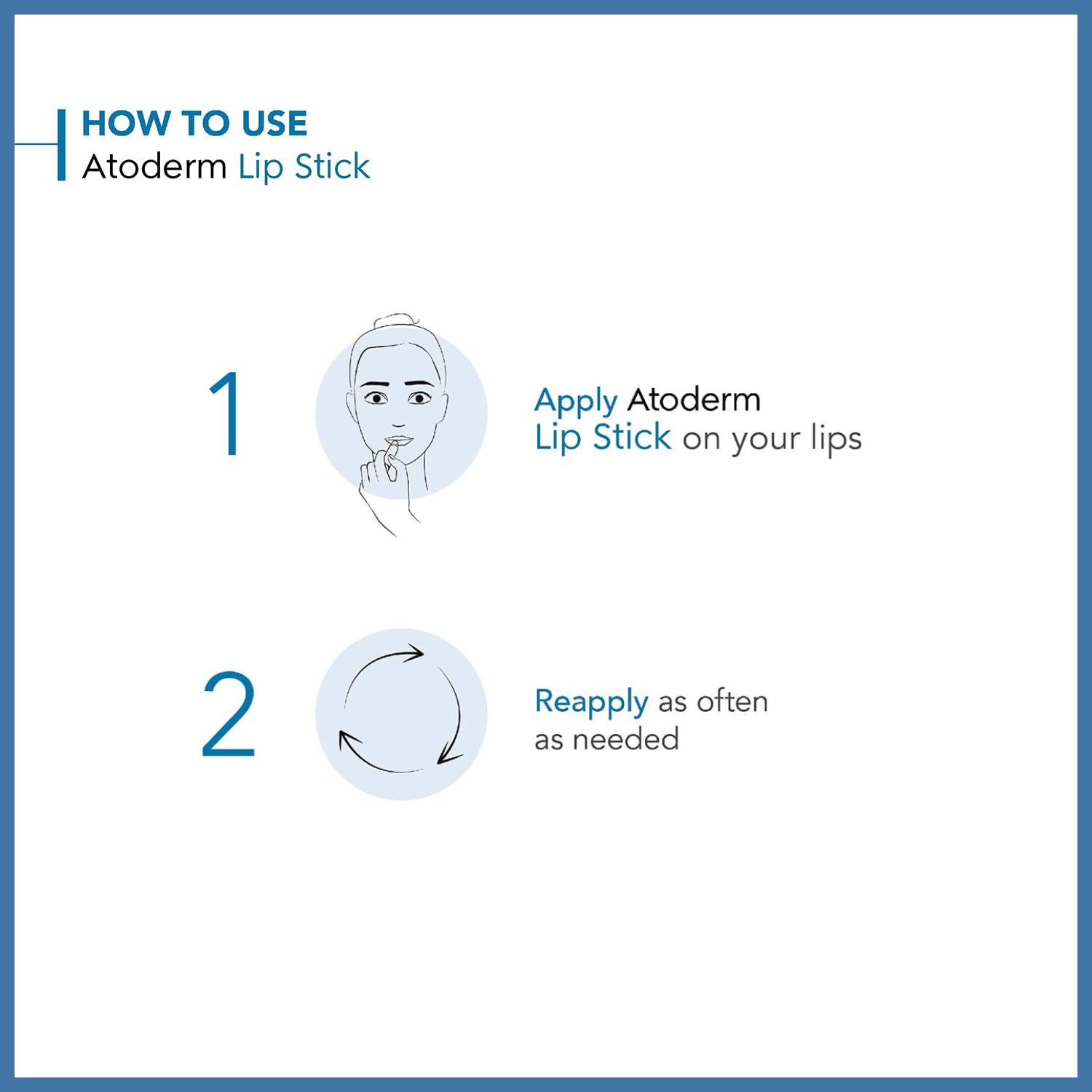 HOW TO USE
Atoderm Lip Stick

1

Apply Atoderm Lip Stick on your lips

2

Reapply as often as needed