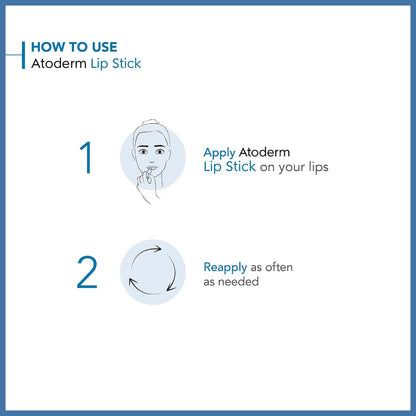 HOW TO USE
Atoderm Lip Stick

1

Apply Atoderm Lip Stick on your lips

2

Reapply as often as needed