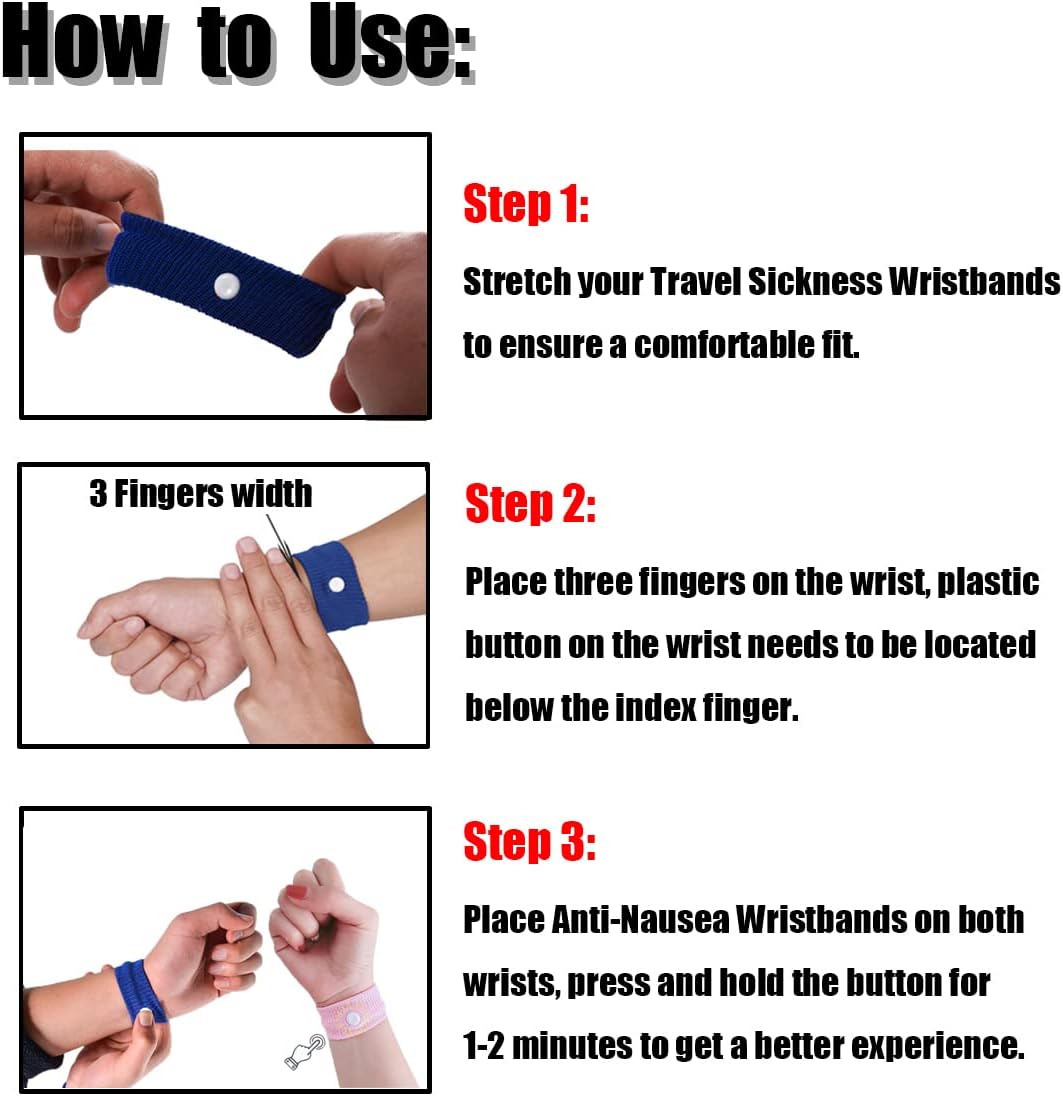 How to Use:

Step 1:

Stretch your Travel Sickness Wristbands to ensure a comfortable fit.

3 Fingers width

Step 2:

Place three fingers on the wrist, plastic button on the wrist needs to be located below the index finger.

Step 3:

Place Anti-Nausea Wristbands on both wrists, press and hold the button for 1-2 minutes to get a better experience.