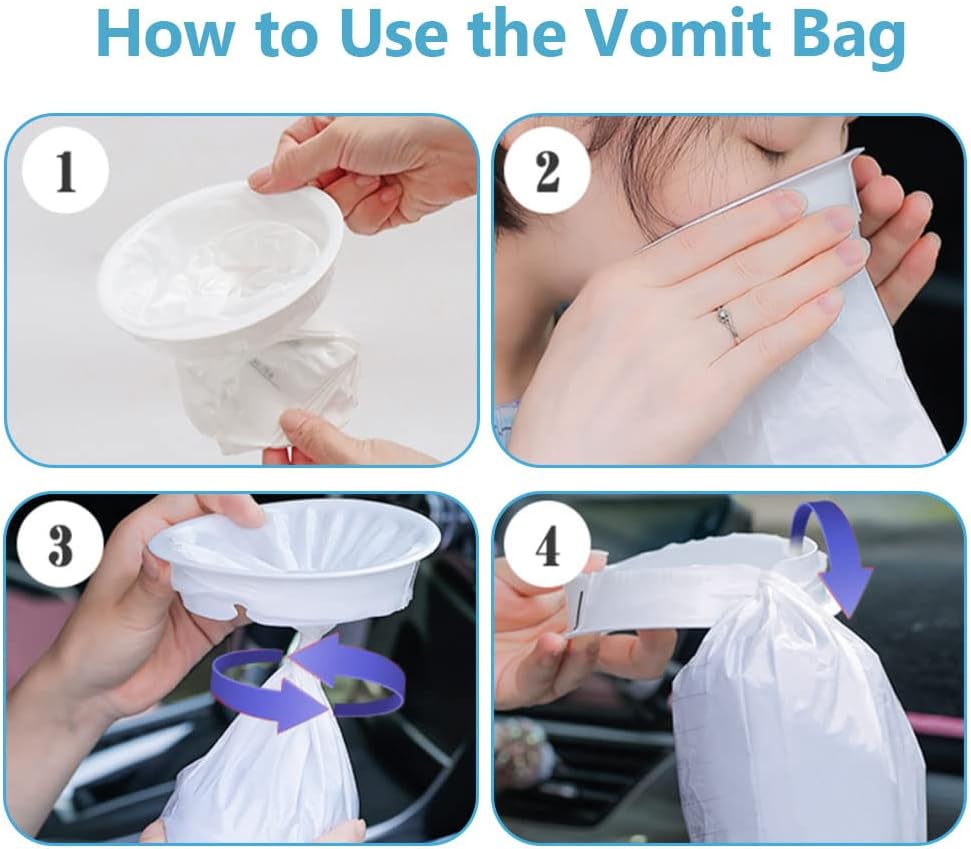 How to Use the Vomit Bag

1

2

3

4