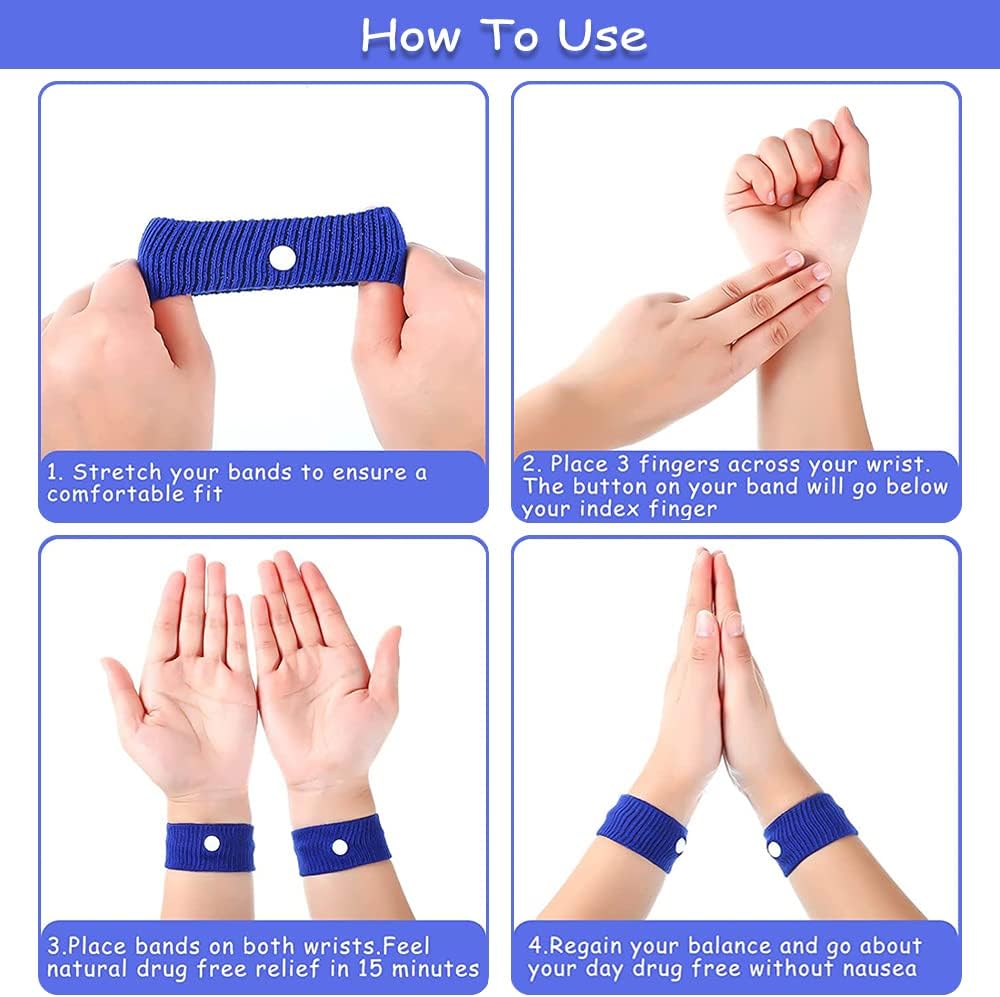 How To Use

1. Stretch your bands to ensure a comfortable fit

2. Place 3 fingers across your wrist. The button on your band will go below your index finger

3.Place bands on both wrists.Feel natural drug free relief in 15 minutes

4.Regain your balance and go about your day drug free without nausea