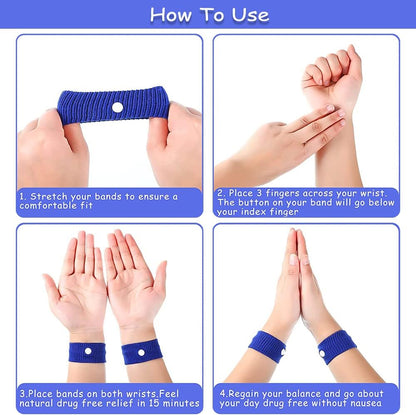 How To Use

1. Stretch your bands to ensure a comfortable fit

2. Place 3 fingers across your wrist. The button on your band will go below your index finger

3.Place bands on both wrists.Feel natural drug free relief in 15 minutes

4.Regain your balance and go about your day drug free without nausea