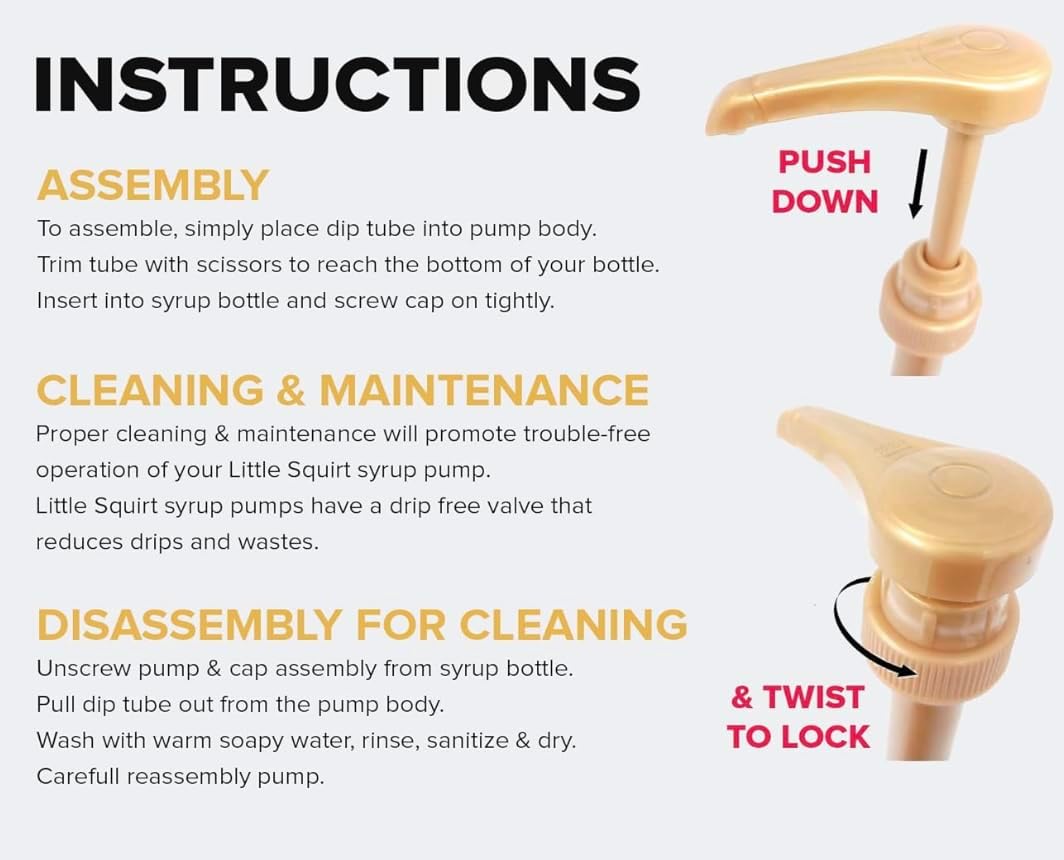 INSTRUCTIONS

ASSEMBLY
To assemble, simply place dip tube into pump body.
Trim tube with scissors to reach the bottom of your bottle.
Insert into syrup bottle and screw cap on tightly.

CLEANING & MAINTENANCE
Proper cleaning & maintenance will promote trouble-free operation of your Little Squirt syrup pump.
Little Squirt syrup pumps have a drip free valve that reduces drips and wastes.

DISASSEMBLY FOR CLEANING
Unscrew pump & cap assembly from syrup bottle.
Pull dip tube out from the pump body.
Wash with warm soapy water, rinse, sanitize & dry.
Carefull reassembly pump.

PUSH DOWN

& TWIST TO LOCK