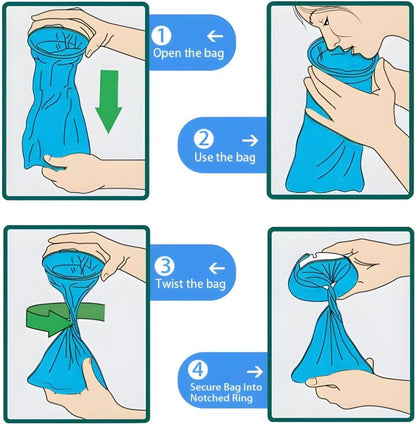 1 ←
Open the bag

2 →
Use the bag

3 ←
Twist the bag

4 →
Secure Bag Into Notched Ring