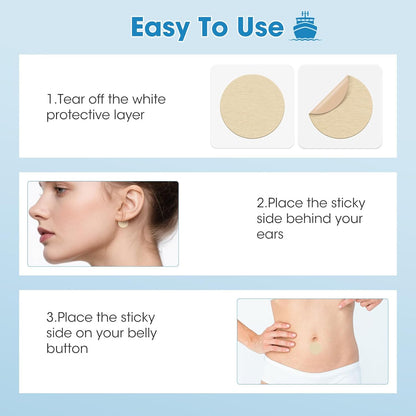 Easy To Use

1.Tear off the white protective layer

2.Place the sticky side behind your ears

3.Place the sticky side on your belly button