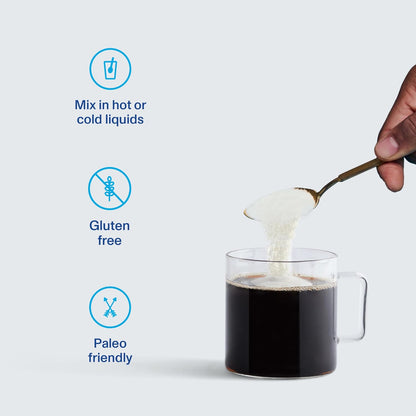 Mix in hot or cold liquids

Gluten free

Paleo friendly