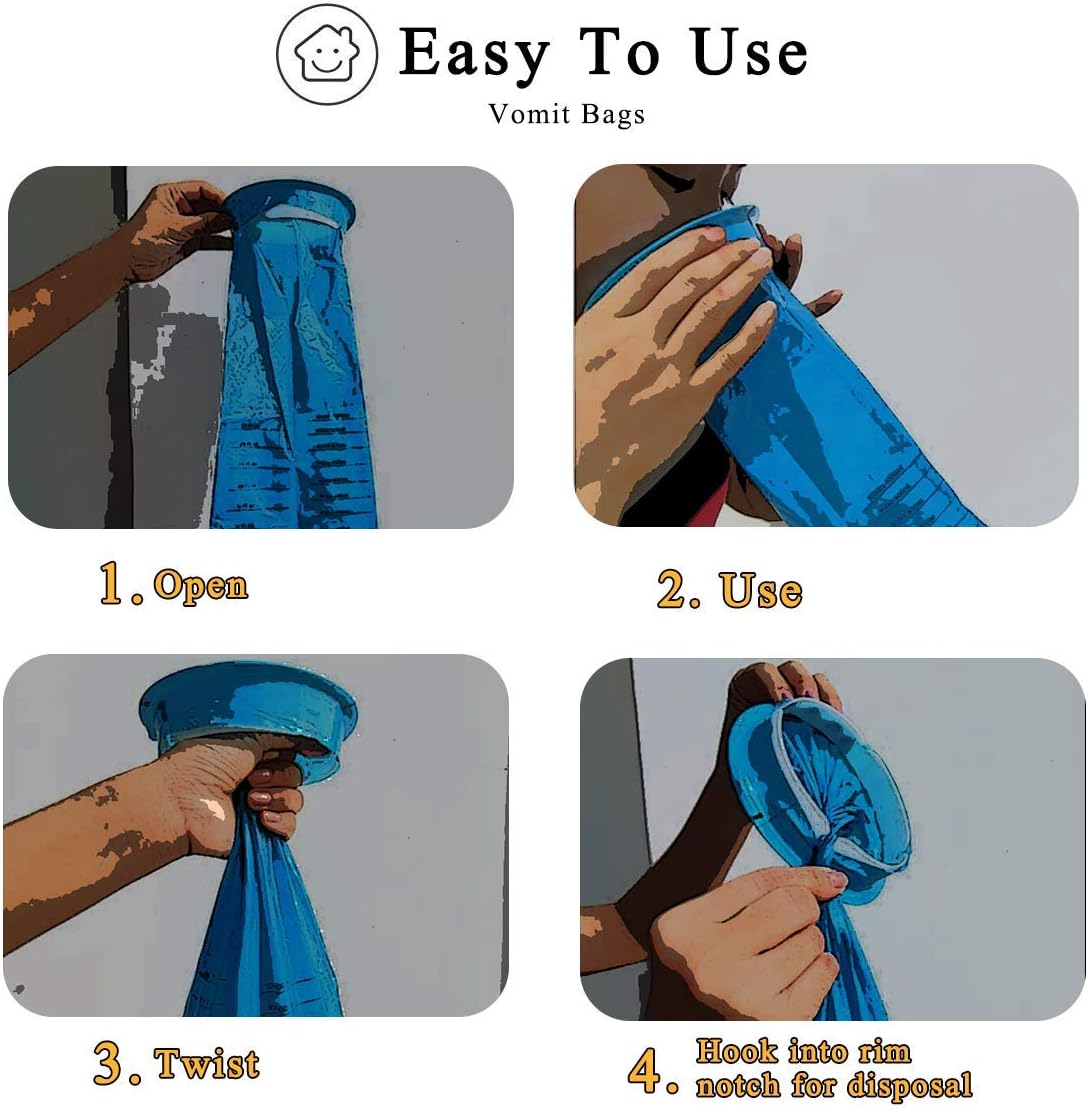 Easy To Use
Vomit Bags

1. Open

2. Use

3. Twist

4. Hook into rim notch for disposal