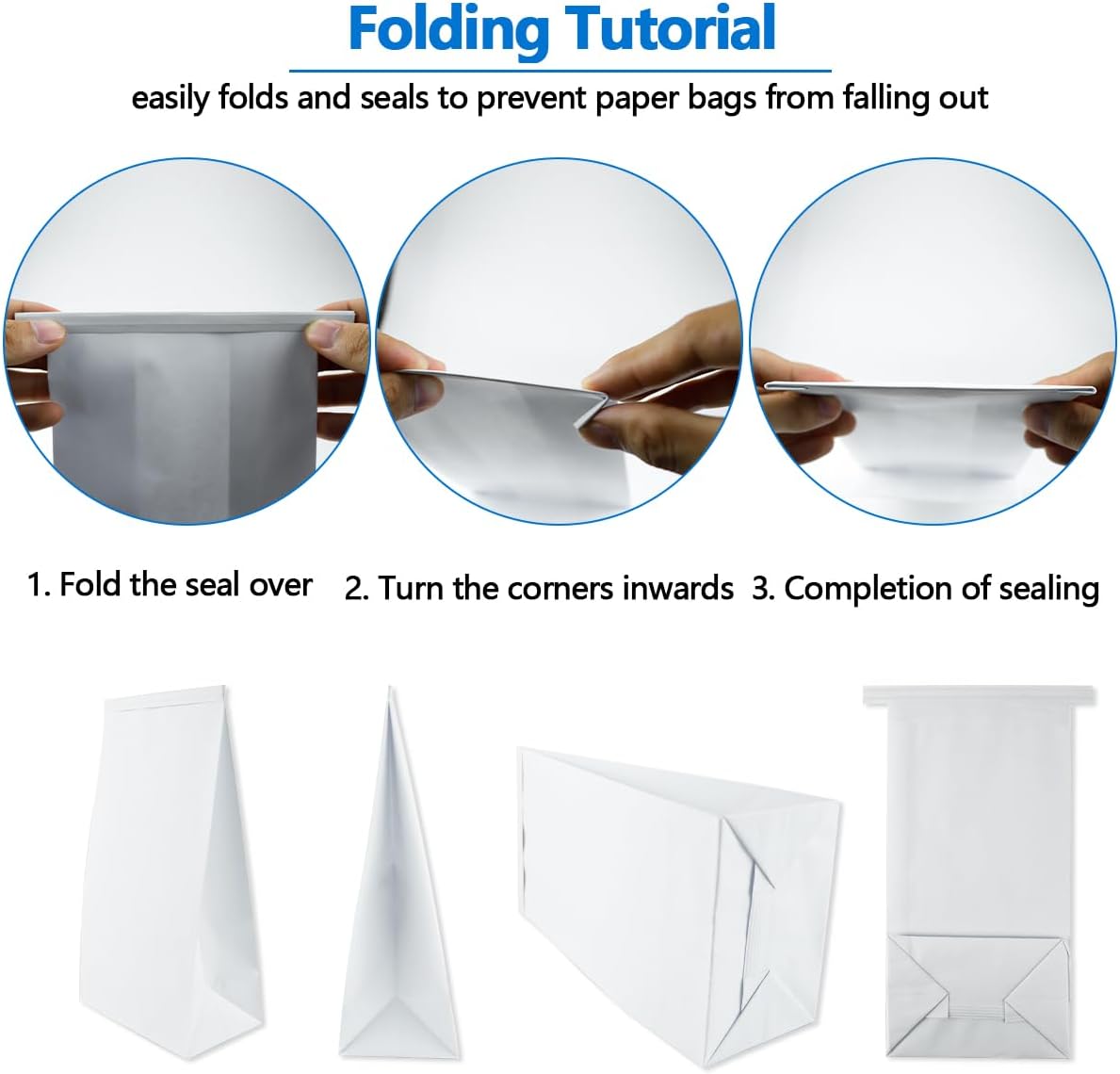 Folding Tutorial

easily folds and seals to prevent paper bags from falling out

1. Fold the seal over

2. Turn the corners inwards

3. Completion of sealing