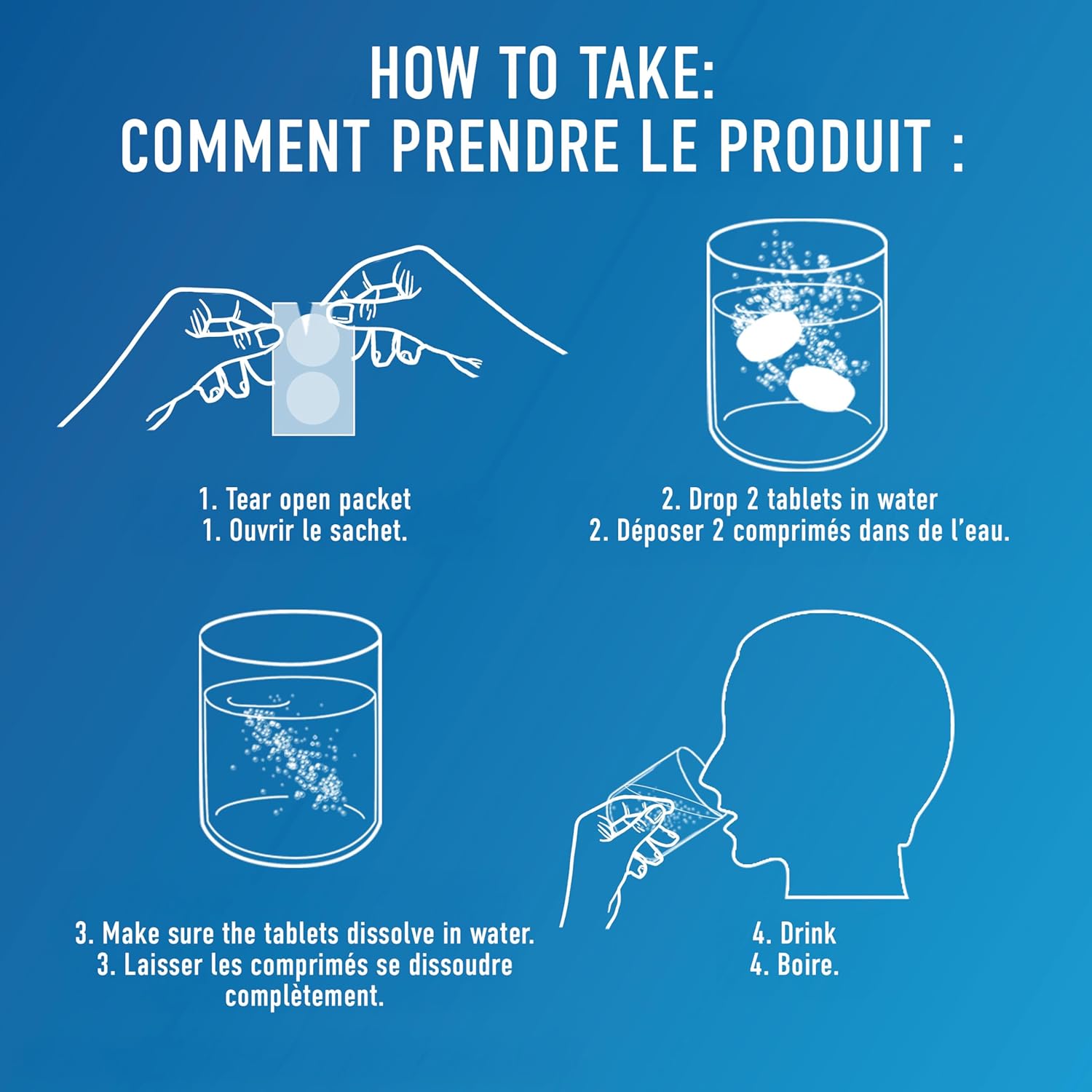 HOW TO TAKE:
COMMENT PRENDRE LE PRODUIT :

1. Tear open packet
1. Ouvrir le sachet.

2. Drop 2 tablets in water
2. Déposer 2 comprimés dans de l'eau.

3. Make sure the tablets dissolve in water.
3. Laisser les comprimés se dissoudre complètement.

4. Drink
4. Boire.