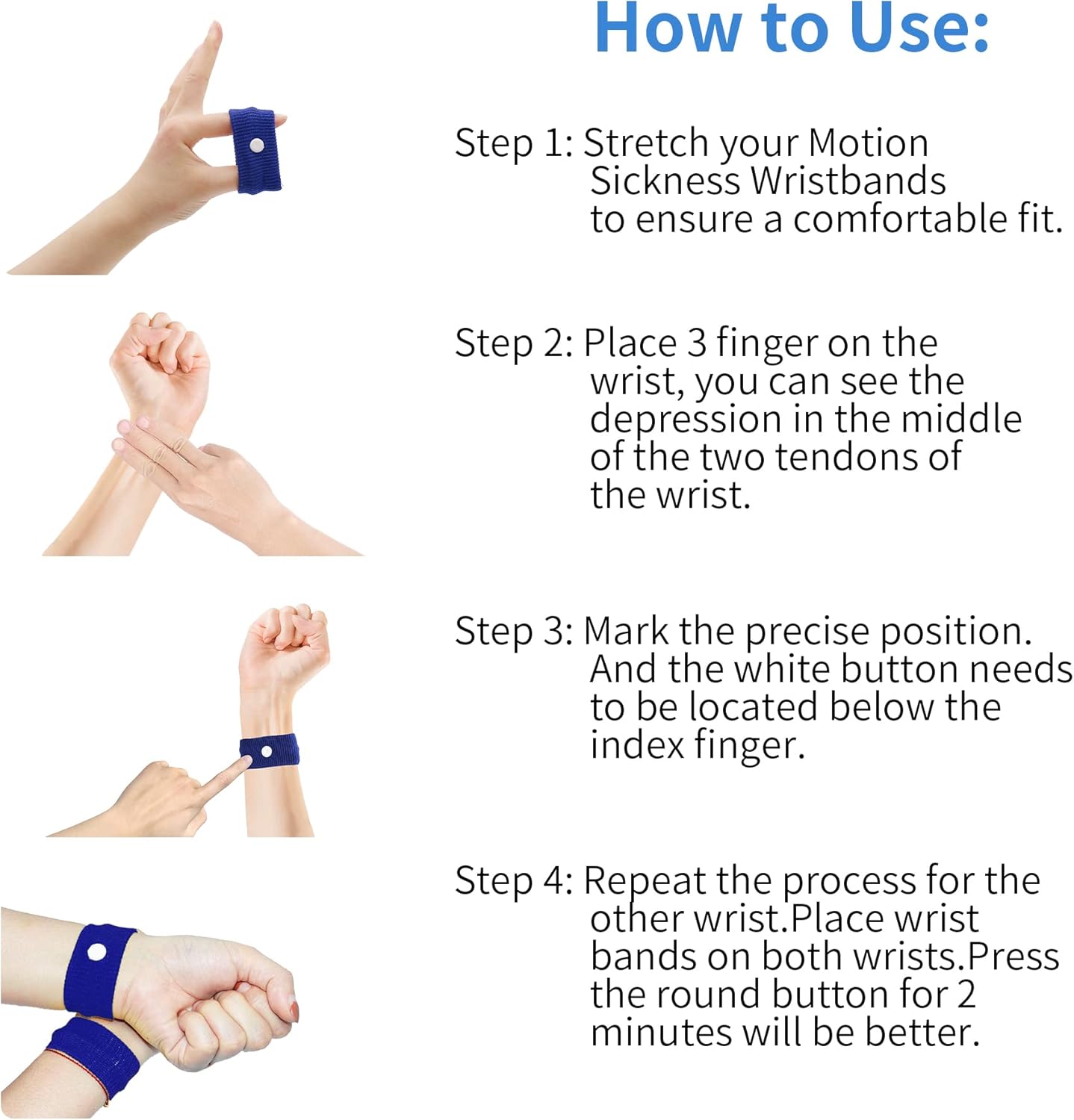 How to Use:

Step 1: Stretch your Motion Sickness Wristbands to ensure a comfortable fit.

Step 2: Place 3 finger on the wrist, you can see the depression in the middle of the two tendons of the wrist.

Step 3: Mark the precise position. And the white button needs to be located below the index finger.

Step 4: Repeat the process for the other wrist.Place wrist bands on both wrists.Press the round button for 2 minutes will be better.