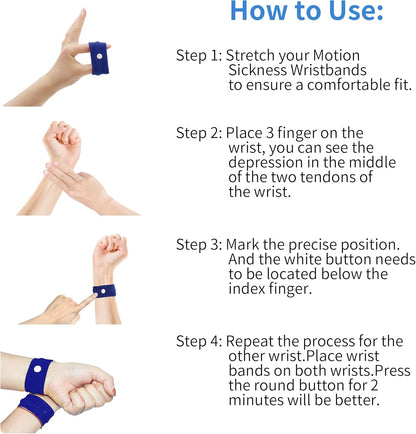 How to Use:

Step 1: Stretch your Motion Sickness Wristbands to ensure a comfortable fit.

Step 2: Place 3 finger on the wrist, you can see the depression in the middle of the two tendons of the wrist.

Step 3: Mark the precise position. And the white button needs to be located below the index finger.

Step 4: Repeat the process for the other wrist.Place wrist bands on both wrists.Press the round button for 2 minutes will be better.