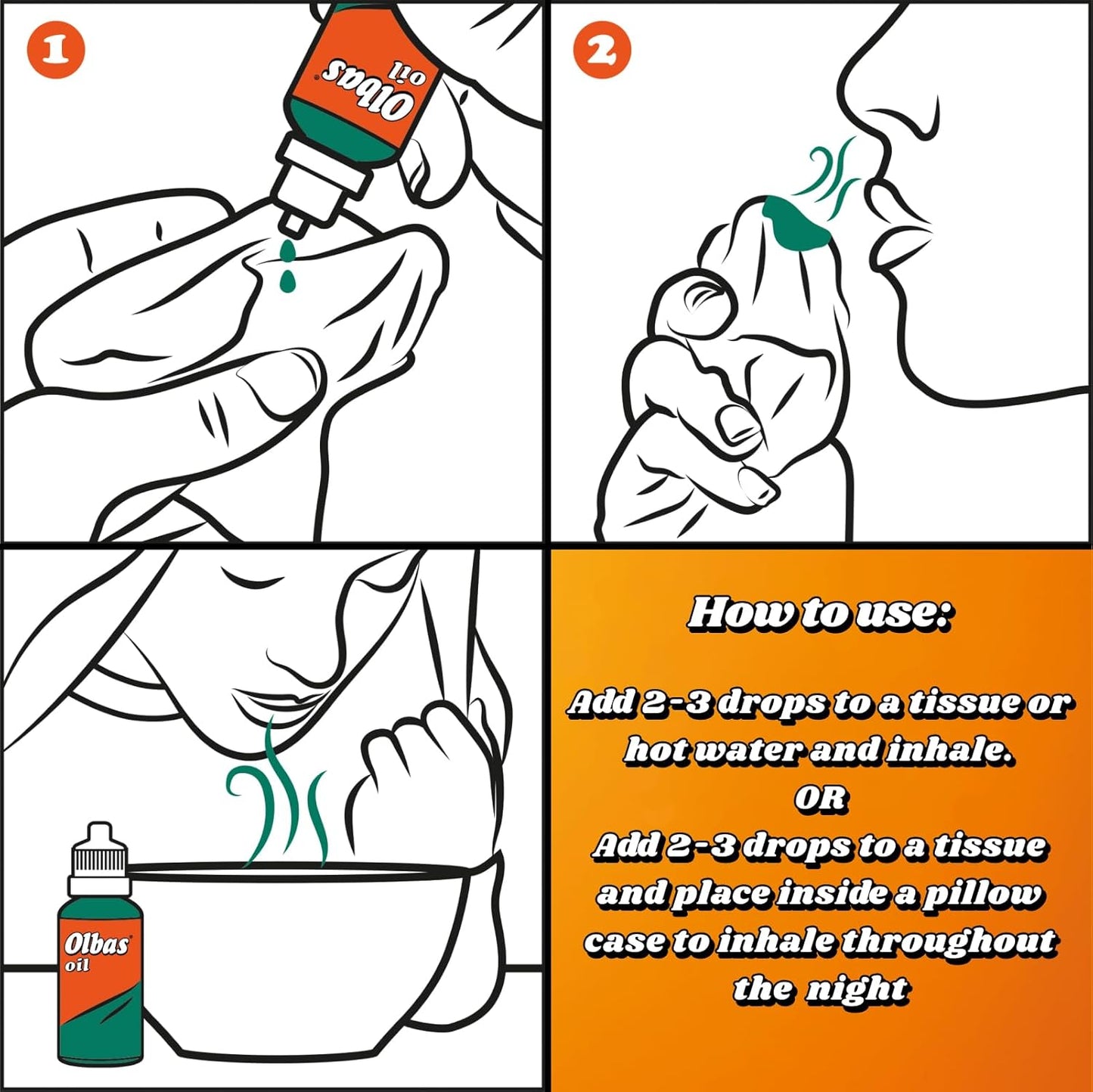 1

Olbas® oil

2

Olbas® oil

How to use:

Add 2-3 drops to a tissue or hot water and inhale.
OR
Add 2-3 drops to a tissue and place inside a pillow case to inhale throughout the night