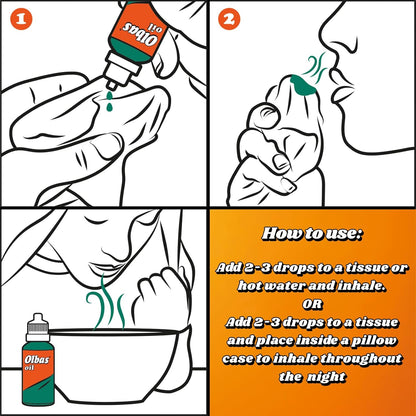 1

Olbas oil

2

Olbas oil

How to use:

Add 2-3 drops to a tissue or hot water and inhale.
OR
Add 2-3 drops to a tissue and place inside a pillow case to inhale throughout the night