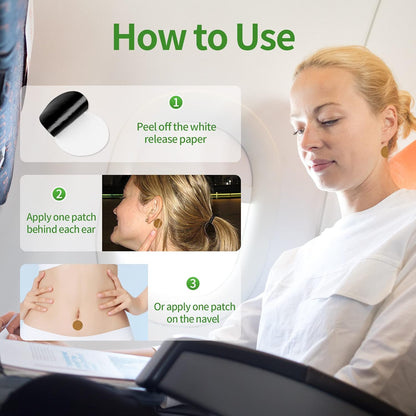 How to Use

1

Peel off the white release paper

2

Apply one patch behind each ear

3

Or apply one patch on the navel