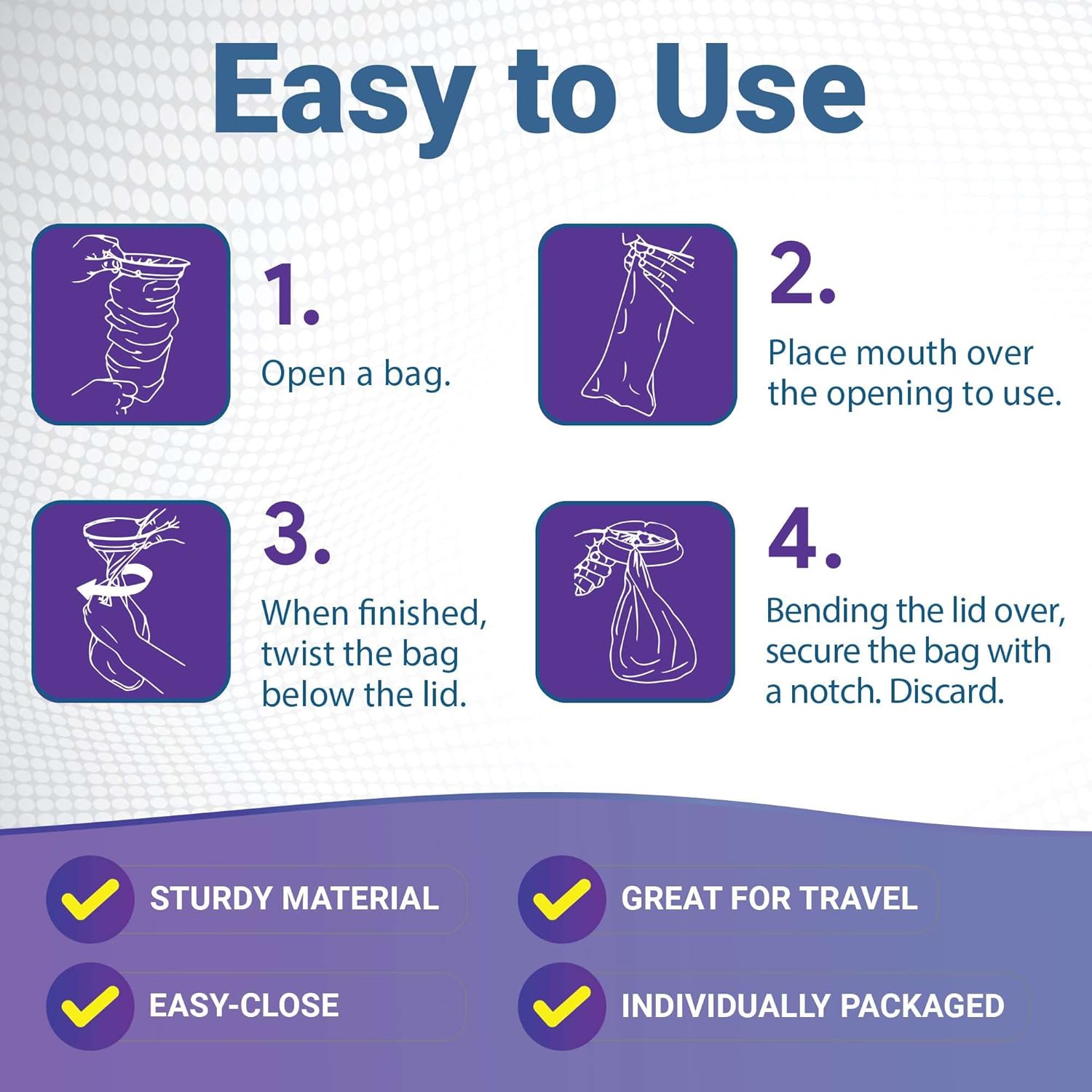 Easy to Use

1.
Open a bag.

2.
Place mouth over the opening to use.

3.
When finished, twist the bag below the lid.

4.
Bending the lid over, secure the bag with a notch. Discard.

STURDY MATERIAL

GREAT FOR TRAVEL

EASY-CLOSE

INDIVIDUALLY PACKAGED