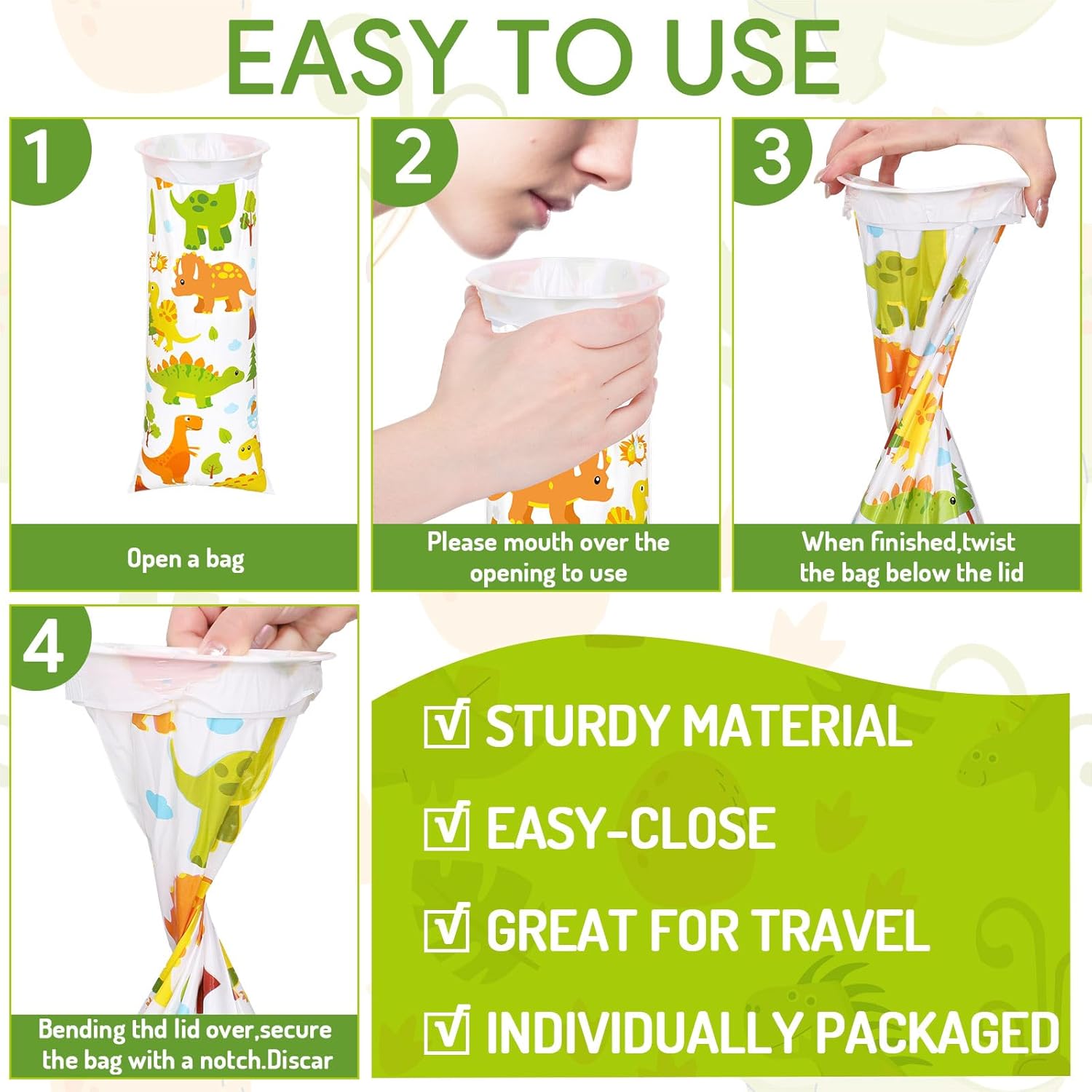 EASY TO USE

1

Open a bag

2

Please mouth over the opening to use

3

When finished,twist the bag below the lid

4

Bending thd lid over,secure the bag with a notch.Discar

☑ STURDY MATERIAL

☑ EASY-CLOSE

☑ GREAT FOR TRAVEL

☑ INDIVIDUALLY PACKAGED