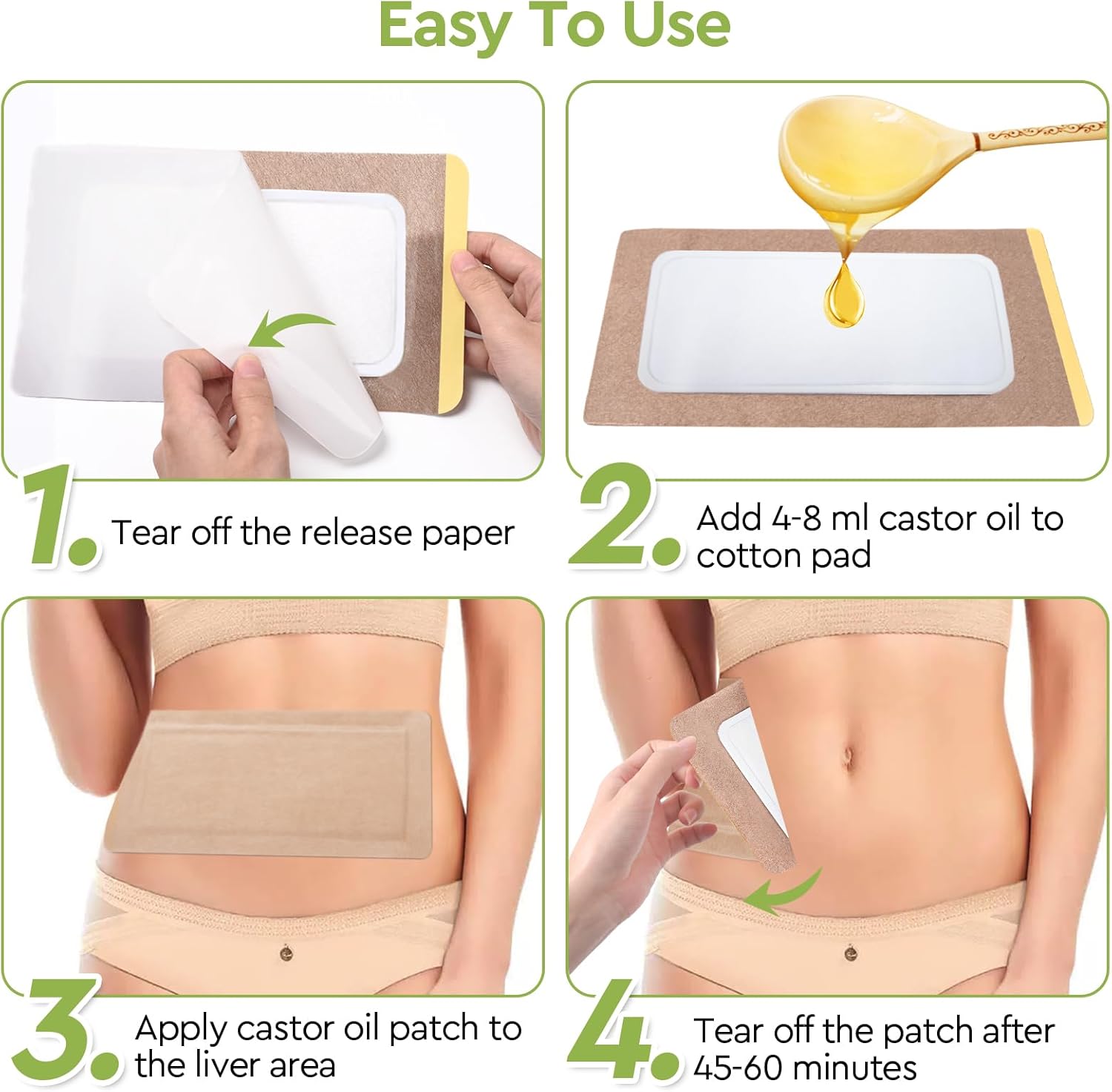 Easy To Use

1. Tear off the release paper

2. Add 4-8 ml castor oil to cotton pad

3. Apply castor oil patch to the liver area

4. Tear off the patch after 45-60 minutes