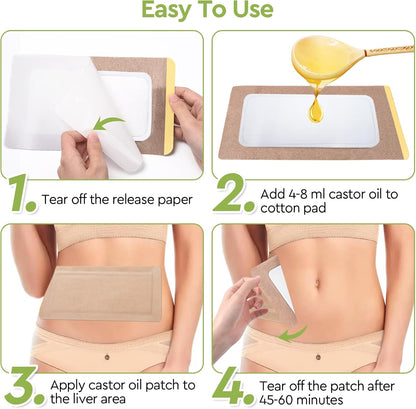 Easy To Use

1. Tear off the release paper

2. Add 4-8 ml castor oil to cotton pad

3. Apply castor oil patch to the liver area

4. Tear off the patch after 45-60 minutes