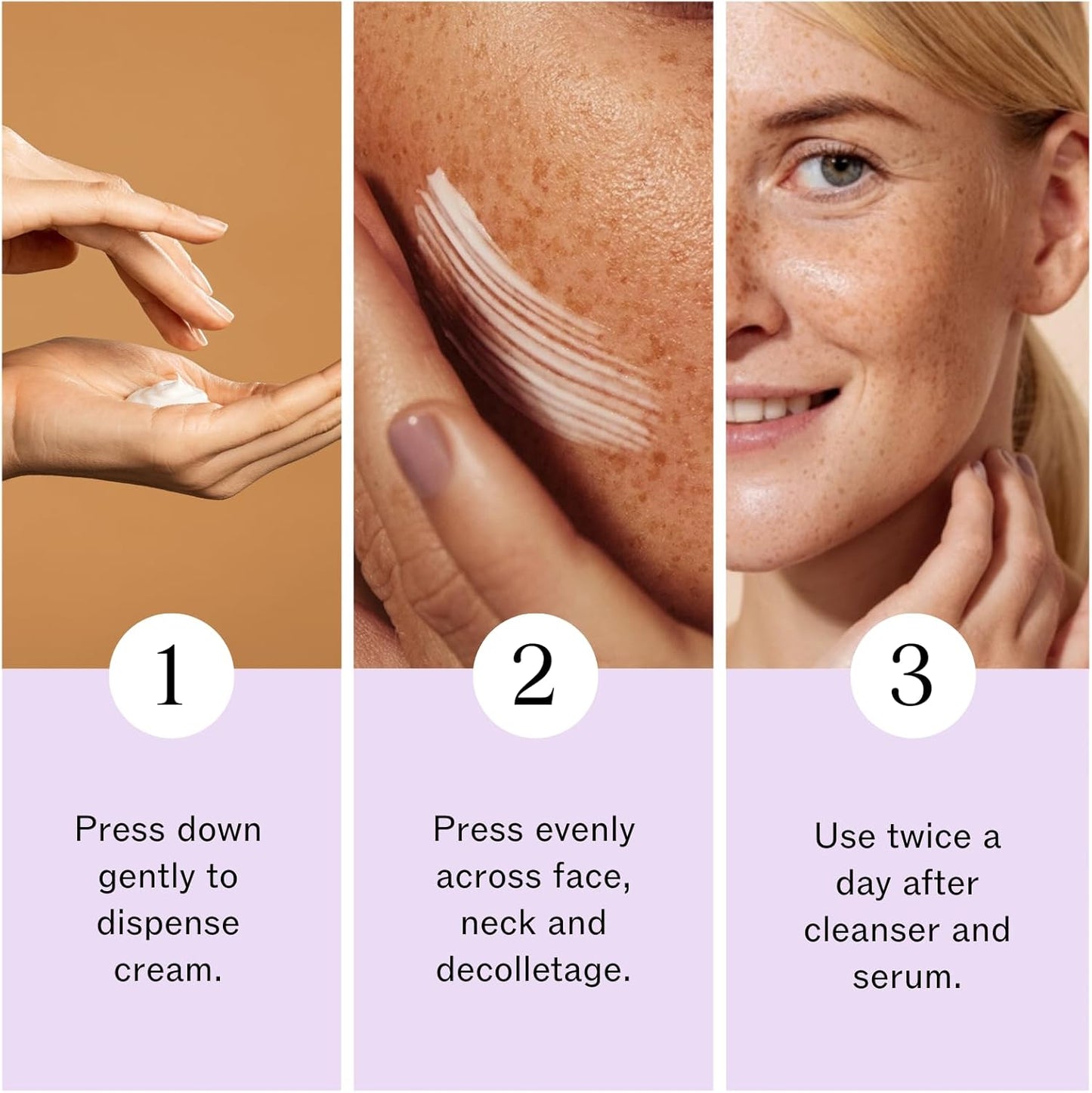 1

Press down gently to dispense cream.

2

Press evenly across face, neck and decolletage.

3

Use twice a day after cleanser and serum.