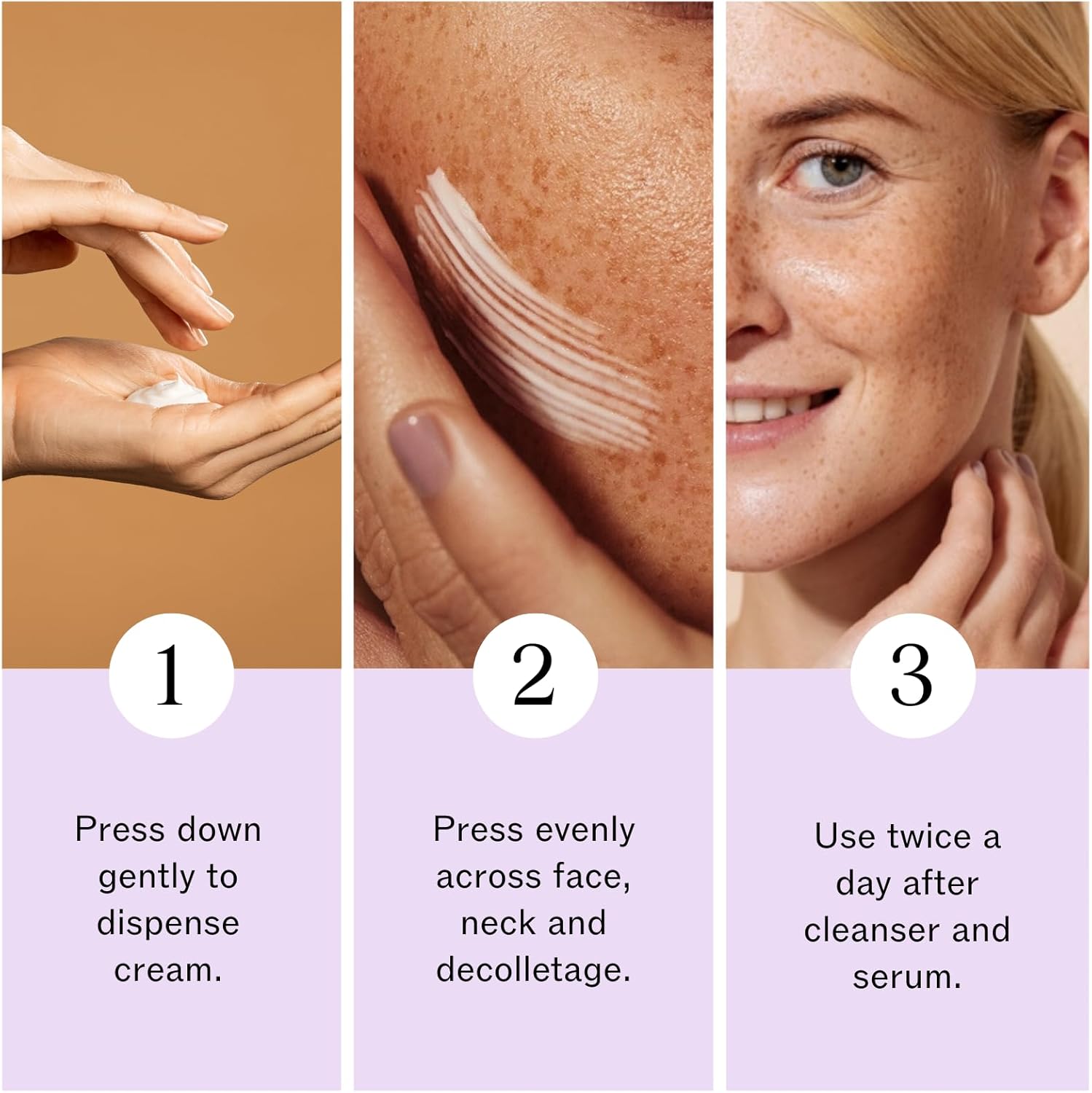 1

Press down gently to dispense cream.

2

Press evenly across face, neck and decolletage.

3

Use twice a day after cleanser and serum.