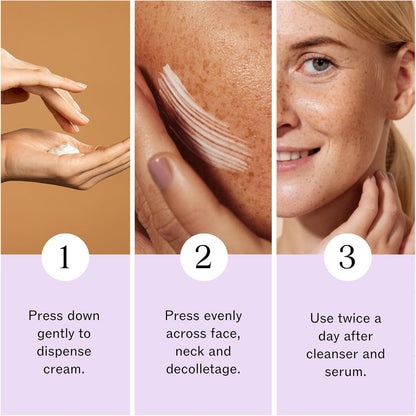 1

Press down gently to dispense cream.

2

Press evenly across face, neck and decolletage.

3

Use twice a day after cleanser and serum.