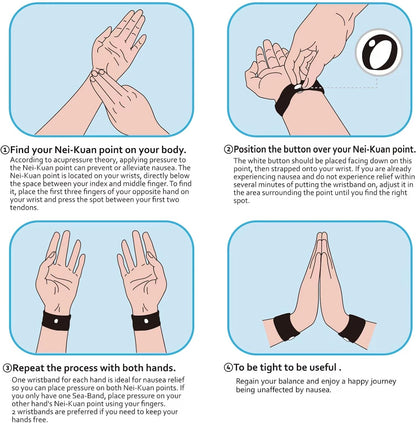 ①Find your Nei-Kuan point on your body.
According to acupressure theory, applying pressure to the Nei-Kuan point can prevent or alleviate nausea. The Nei-Kuan point is located on your wrists, directly below the space between your index and middle finger. To find it, place the first three fingers of your opposite hand on your wrist and press the spot between your first two tendons.

②Position the button over your Nei-Kuan point.
The white button should be placed facing down on this point, then strapped onto your wrist. If you are already experiencing nausea and do not experience relief within several minutes of putting the wristband on, adjust it in the area surrounding the point until you find the right spot.

③Repeat the process with both hands.
One wristband for each hand is ideal for nausea relief so you can place pressure on both Nei-Kuan points. If you only have one Sea-Band, place pressure on your other hand's Nei-Kuan point using your fingers. 2 wristbands are preferred if you need to keep your hands free.

④To be tight to be useful .
Regain your balance and enjoy a happy journey being unaffected by nausea.