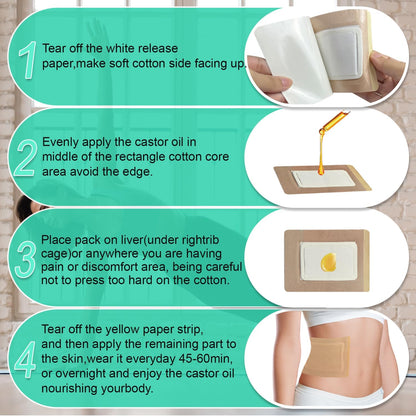 1 Tear off the white release paper,make soft cotton side facing up.

2 Evenly apply the castor oil in middle of the rectangle cotton core area avoid the edge.

3 Place pack on liver(under rightrib cage)or anywhere you are having pain or discomfort area, being careful not to press too hard on the cotton.

4 Tear off the yellow paper strip, and then apply the remaining part to the skin,wear it everyday 45-60min, or overnight and enjoy the castor oil nourishing yourbody.