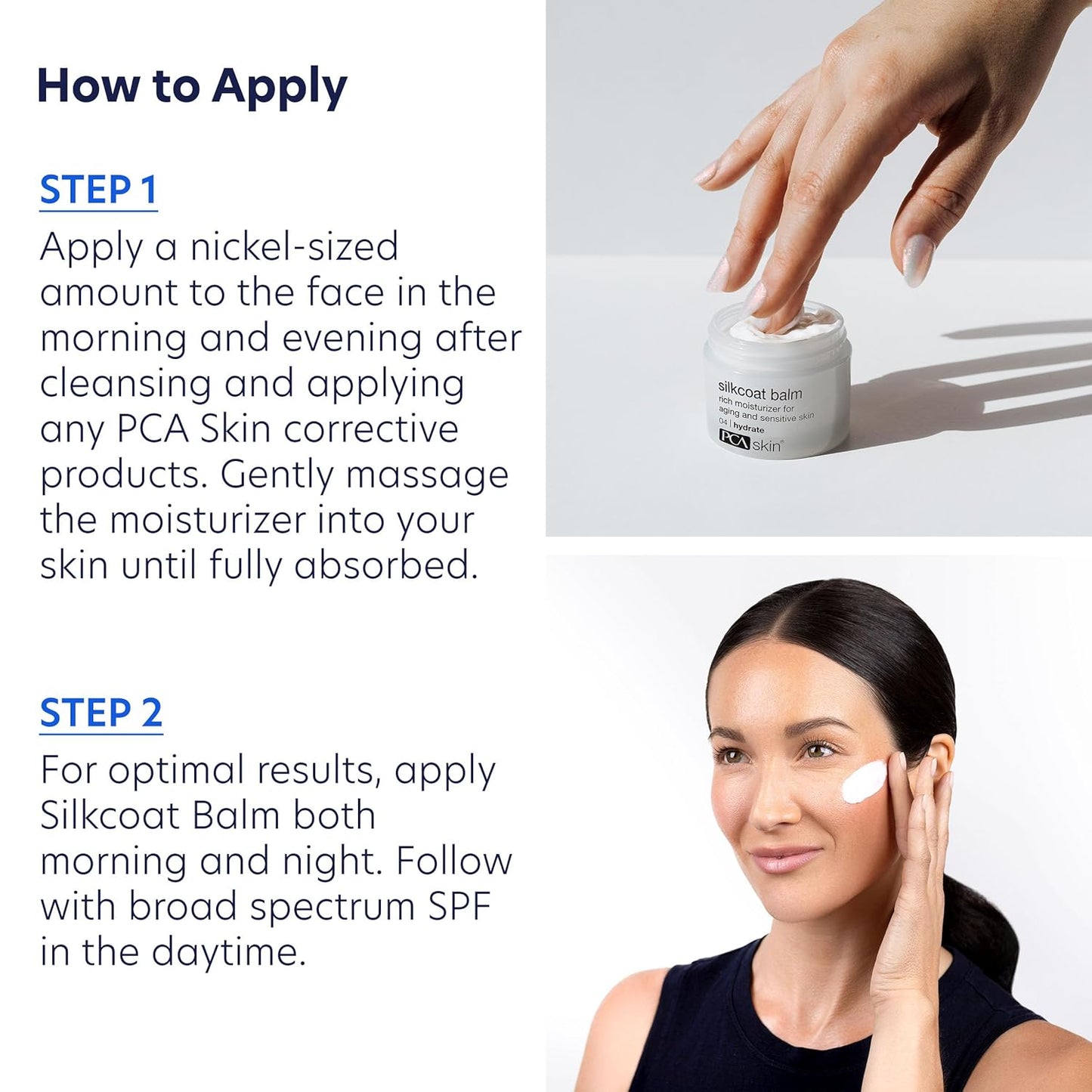 How to Apply

STEP 1

Apply a nickel-sized amount to the face in the morning and evening after cleansing and applying any PCA Skin corrective products. Gently massage the moisturizer into your skin until fully absorbed.

STEP 2

For optimal results, apply Silkcoat Balm both morning and night. Follow with broad spectrum SPF in the daytime.

silkcoat balm
rich moisturizer for aging and sensitive skin
04 | hydrate
PCA skin