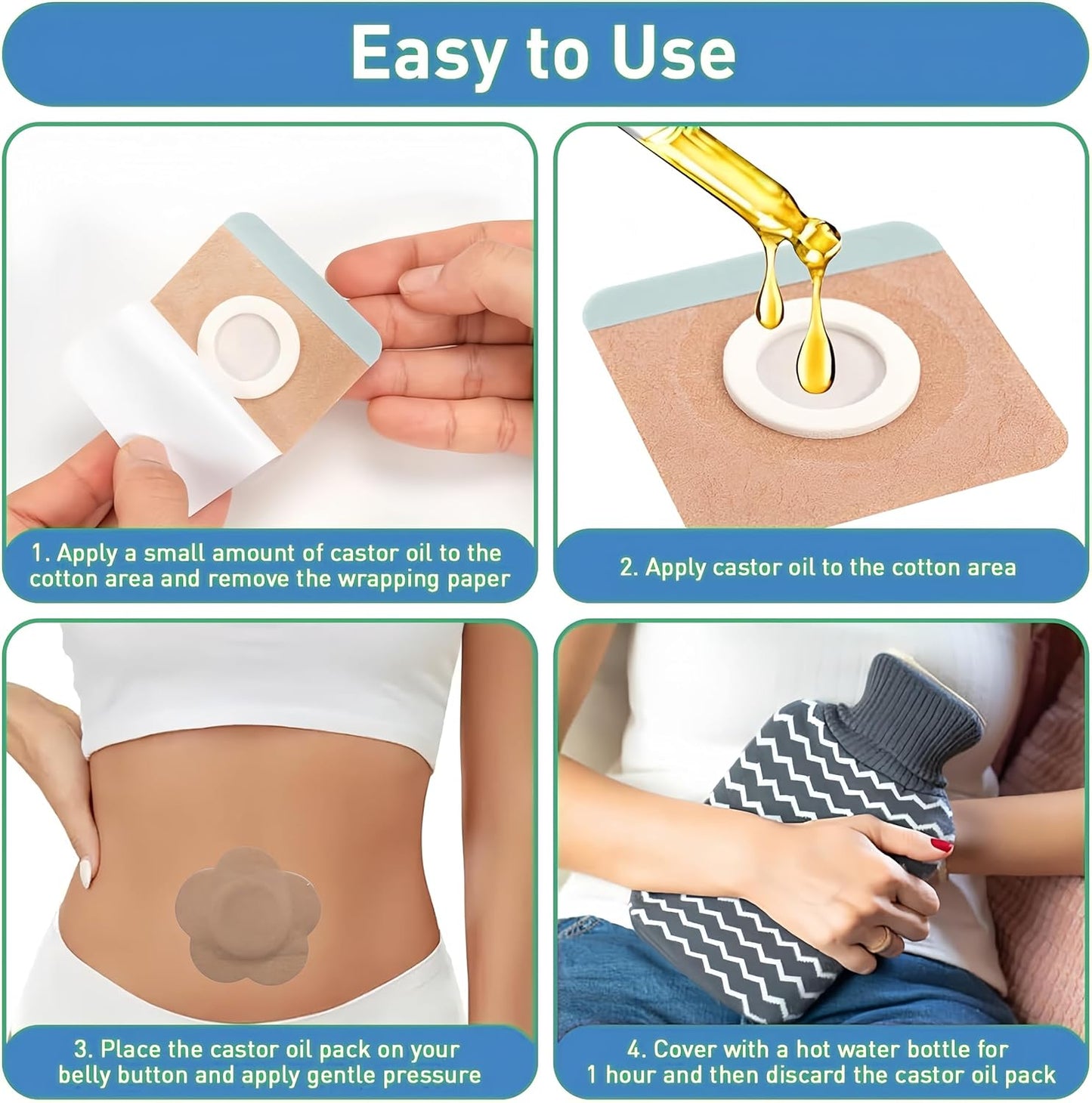 Easy to Use

1. Apply a small amount of castor oil to the cotton area and remove the wrapping paper

2. Apply castor oil to the cotton area

3. Place the castor oil pack on your belly button and apply gentle pressure

4. Cover with a hot water bottle for 1 hour and then discard the castor oil pack