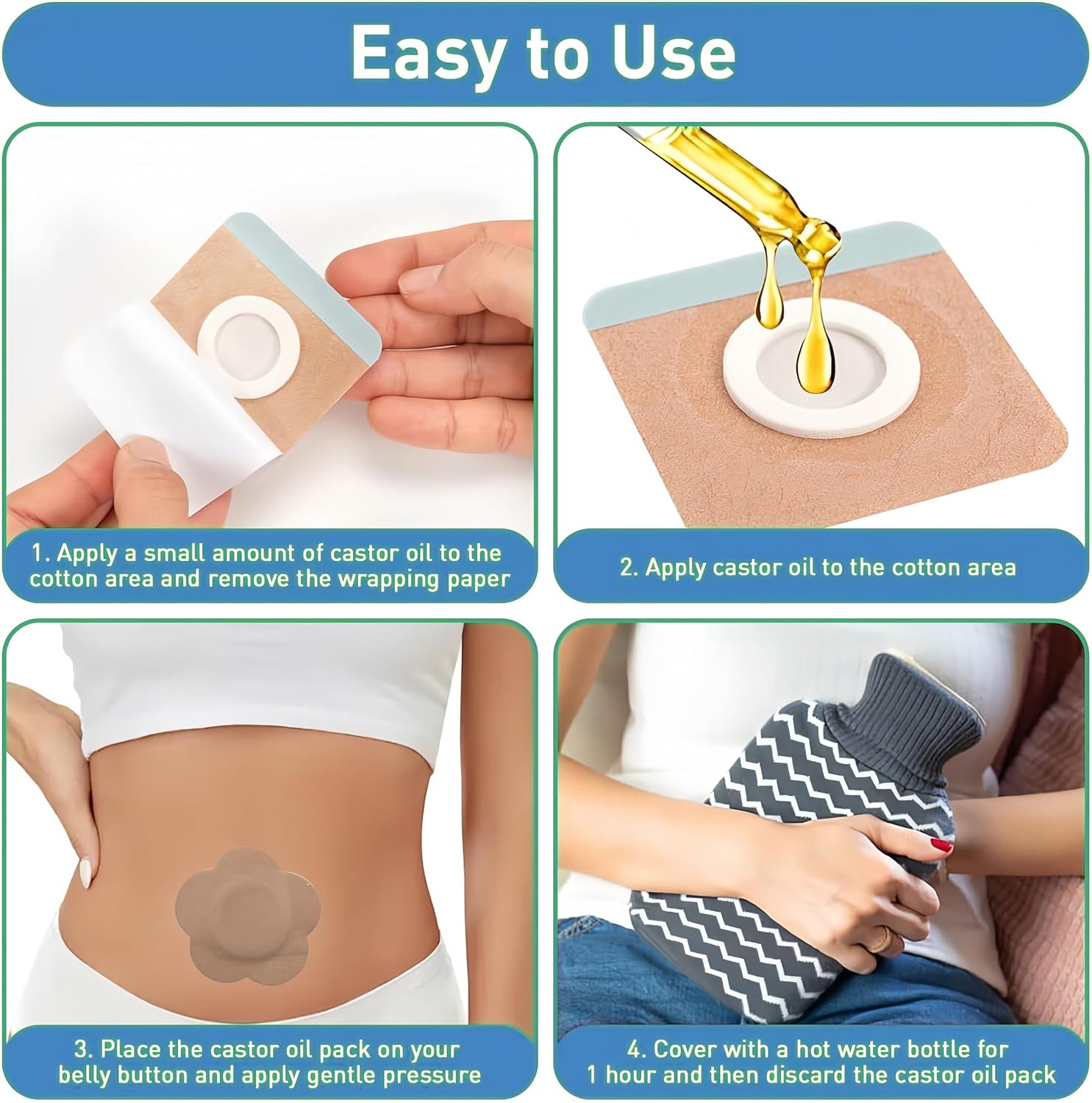 Easy to Use

1. Apply a small amount of castor oil to the cotton area and remove the wrapping paper

2. Apply castor oil to the cotton area

3. Place the castor oil pack on your belly button and apply gentle pressure

4. Cover with a hot water bottle for 1 hour and then discard the castor oil pack