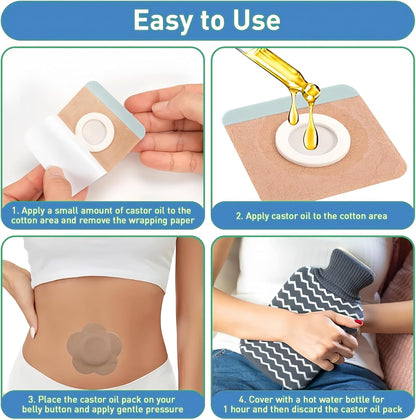 Easy to Use

1. Apply a small amount of castor oil to the cotton area and remove the wrapping paper

2. Apply castor oil to the cotton area

3. Place the castor oil pack on your belly button and apply gentle pressure

4. Cover with a hot water bottle for 1 hour and then discard the castor oil pack