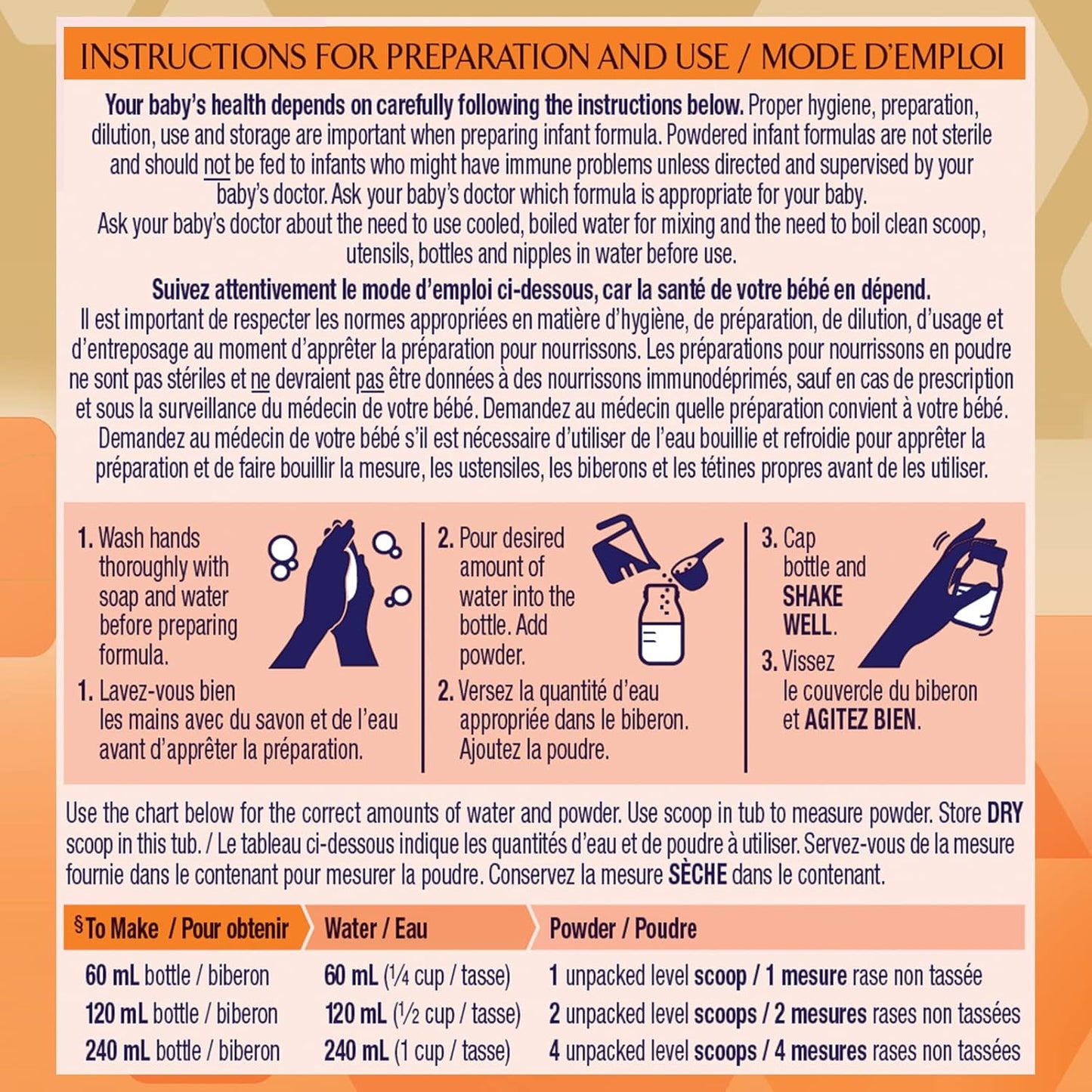 INSTRUCTIONS FOR PREPARATION AND USE / MODE D'EMPLOI

Your baby's health depends on carefully following the instructions below. Proper hygiene, preparation, dilution, use and storage are important when preparing infant formula. Powdered infant formulas are not sterile and should not be fed to infants who might have immune problems unless directed and supervised by your baby's doctor. Ask your baby's doctor which formula is appropriate for your baby. Ask your baby's doctor about the need to use cooled, boiled water for mixing and the need to boil clean scoop, utensils, bottles and nipples in water before use.

Suivez attentivement le mode d'emploi ci-dessous, car la santé de votre bébé en dépend. Il est important de respecter les normes appropriées en matière d'hygiène, de préparation, de dilution, d'usage et d'entreposage au moment d'apprêter la préparation pour nourrissons. Les préparations pour nourrissons en poudre ne sont pas stériles et ne devraient pas être données à des nourrissons immunodéprimés, sauf en cas de prescription et sous la surveillance du médecin de votre bébé. Demandez au médecin quelle préparation convient à votre bébé. Demandez au médecin de votre bébé s'il est nécessaire d'utiliser de l'eau bouillie et refroidie pour apprêter la préparation et de faire bouillir la mesure, les ustensiles, les biberons et les tétines propres avant de les utiliser.

1. Wash hands thoroughly with soap and water before preparing formula.
1. Lavez-vous bien les mains avec du savon et de l'eau avant d'apprêter la préparation.

2. Pour desired amount of water into the bottle. Add powder.
2. Versez la quantité d'eau appropriée dans le biberon. Ajoutez la poudre.

3. Cap bottle and SHAKE WELL.
3. Vissez le couvercle du biberon et AGITEZ BIEN.

Use the chart below for the correct amounts of water and powder. Use scoop in tub to measure powder. Store DRY scoop in this tub. / Le tableau ci-dessous indique les quantités d'eau et de poudre à utiliser. Servez-vous de la mesure fournie dans le contenant pour mesurer la poudre. Conservez la mesure SÈCHE dans le contenant.

| §To Make / Pour obtenir | Water / Eau | Powder / Poudre |
|---|---|---|
| 60 mL bottle / biberon | 60 mL (¼ cup / tasse) | 1 unpacked level scoop / 1 mesure rase non tassée |
| 120 mL bottle / biberon | 120 mL (½ cup / tasse) | 2 unpacked level scoops / 2 mesures rases non tassées |
| 240 mL bottle / biberon | 240 mL (1 cup / tasse) | 4 unpacked level scoops / 4 mesures rases non tassées |