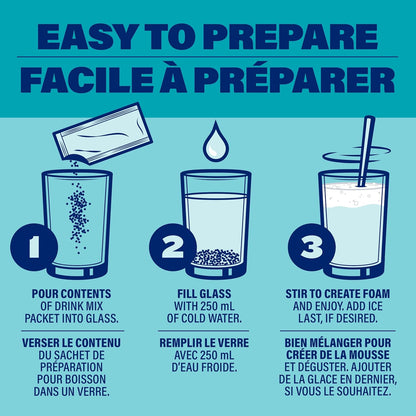 EASY TO PREPARE
FACILE À PRÉPARER

1

POUR CONTENTS OF DRINK MIX PACKET INTO GLASS.

VERSER LE CONTENU DU SACHET DE PRÉPARATION POUR BOISSON DANS UN VERRE.

2

FILL GLASS WITH 250 mL OF COLD WATER.

REMPLIR LE VERRE AVEC 250 mL D'EAU FROIDE.

3

STIR TO CREATE FOAM AND ENJOY. ADD ICE LAST, IF DESIRED.

BIEN MÉLANGER POUR CRÉER DE LA MOUSSE ET DÉGUSTER. AJOUTER DE LA GLACE EN DERNIER, SI VOUS LE SOUHAITEZ.