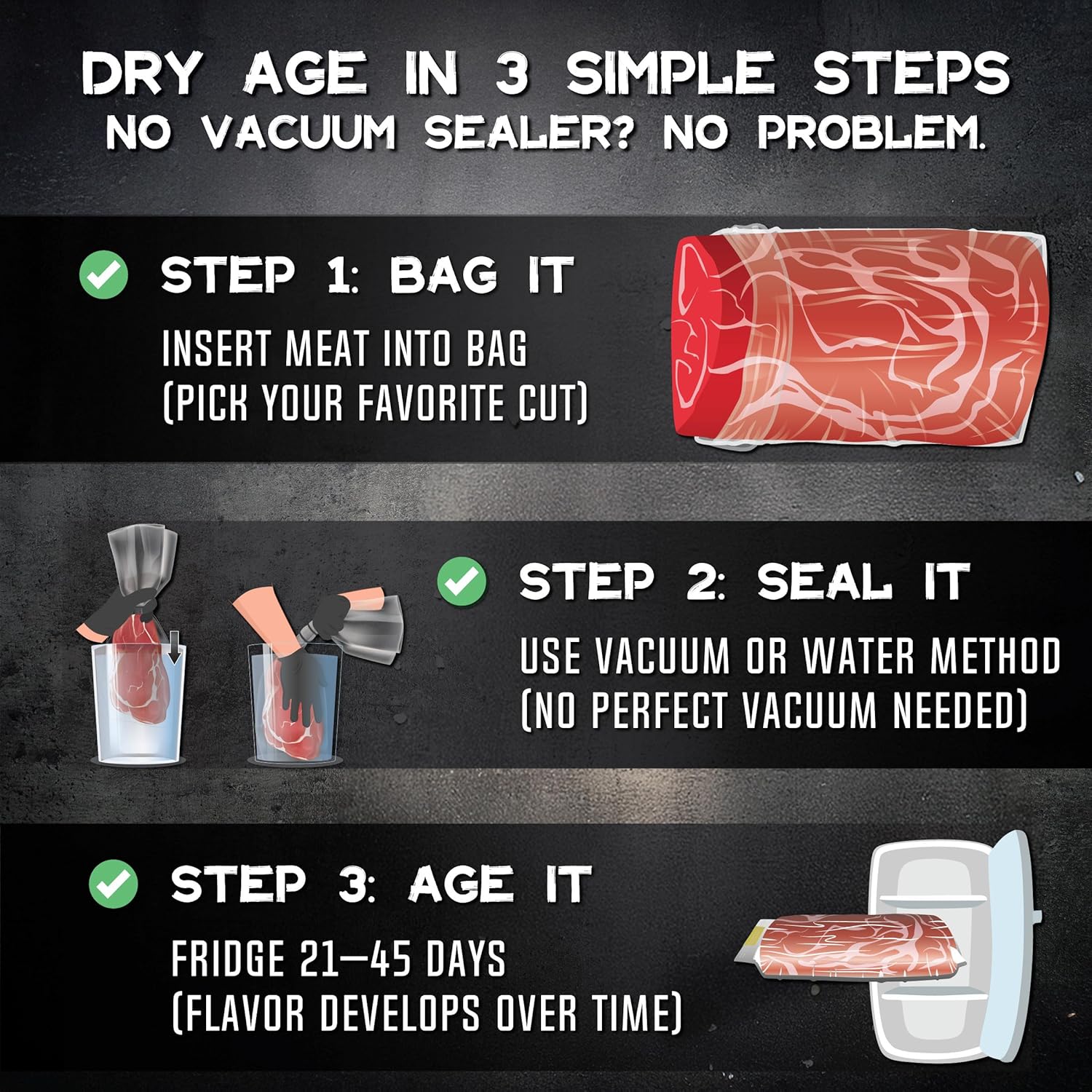 DRY AGE IN 3 SIMPLE STEPS
NO VACUUM SEALER? NO PROBLEM.

STEP 1: BAG IT
INSERT MEAT INTO BAG
(PICK YOUR FAVORITE CUT)

STEP 2: SEAL IT
USE VACUUM OR WATER METHOD
(NO PERFECT VACUUM NEEDED)

STEP 3: AGE IT
FRIDGE 21—45 DAYS
(FLAVOR DEVELOPS OVER TIME)