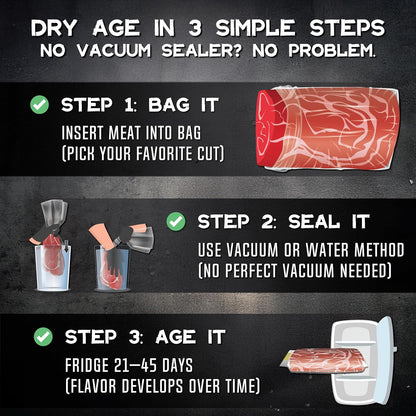 DRY AGE IN 3 SIMPLE STEPS
NO VACUUM SEALER? NO PROBLEM.

STEP 1: BAG IT
INSERT MEAT INTO BAG
(PICK YOUR FAVORITE CUT)

STEP 2: SEAL IT
USE VACUUM OR WATER METHOD
(NO PERFECT VACUUM NEEDED)

STEP 3: AGE IT
FRIDGE 21–45 DAYS
(FLAVOR DEVELOPS OVER TIME)